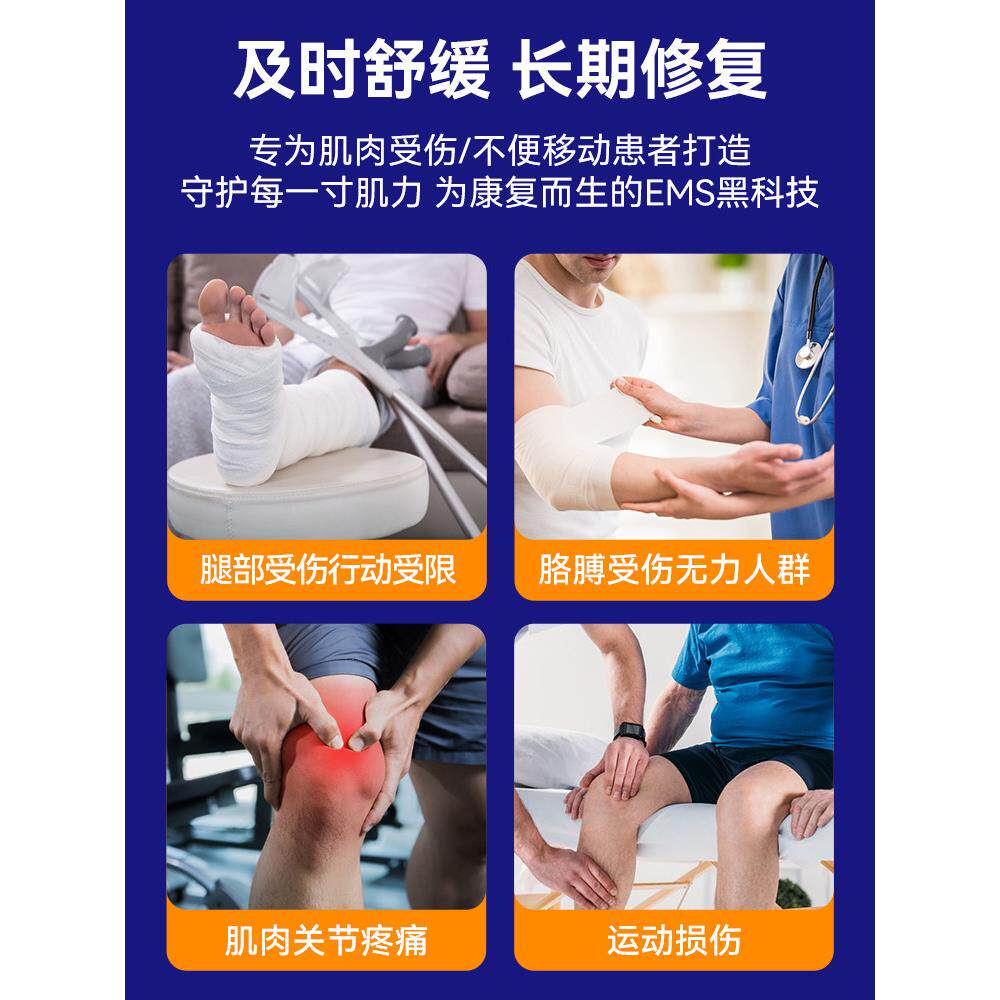 及时舒缓 长期修复

专为肌肉受伤/不便移动患者打造
守护每一寸肌力 为康复而生的EMS黑科技

腿部受伤行动受限

胳膊受伤无力人群

肌肉关节疼痛

运动损伤