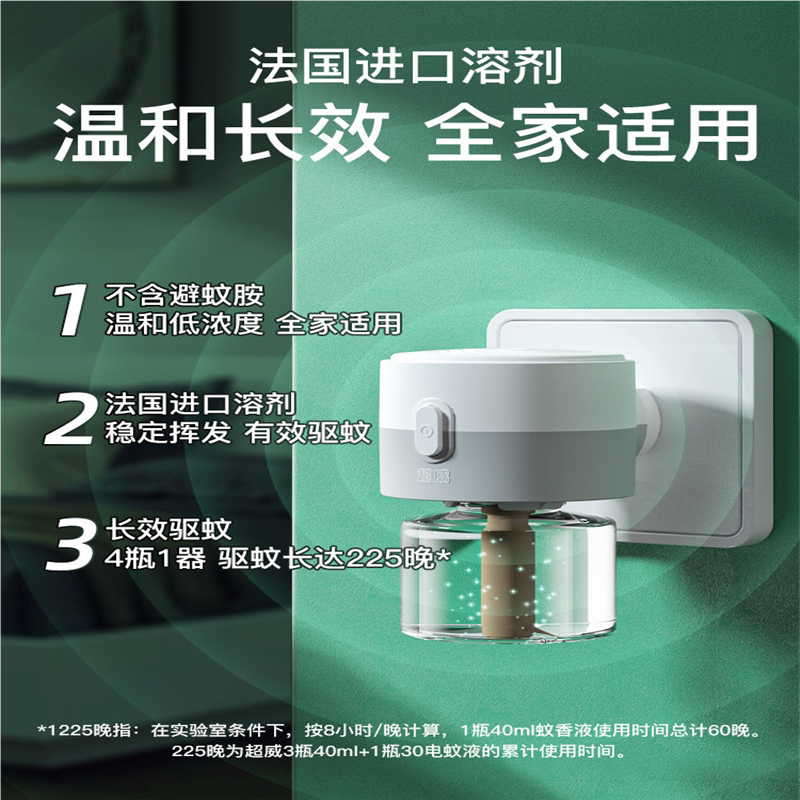 法国进口溶剂
温和长效 全家适用

1 不含避蚊胺
温和低浓度 全家适用

2 法国进口溶剂
稳定挥发 有效驱蚊

3 长效驱蚊
4瓶1器 驱蚊长达225晚*

超威

*1225晚指：在实验室条件下，按8小时/晚计算，1瓶40ml蚊香液使用时间总计60晚。
225晚为超威3瓶40ml+1瓶30电蚊液的累计使用时间。