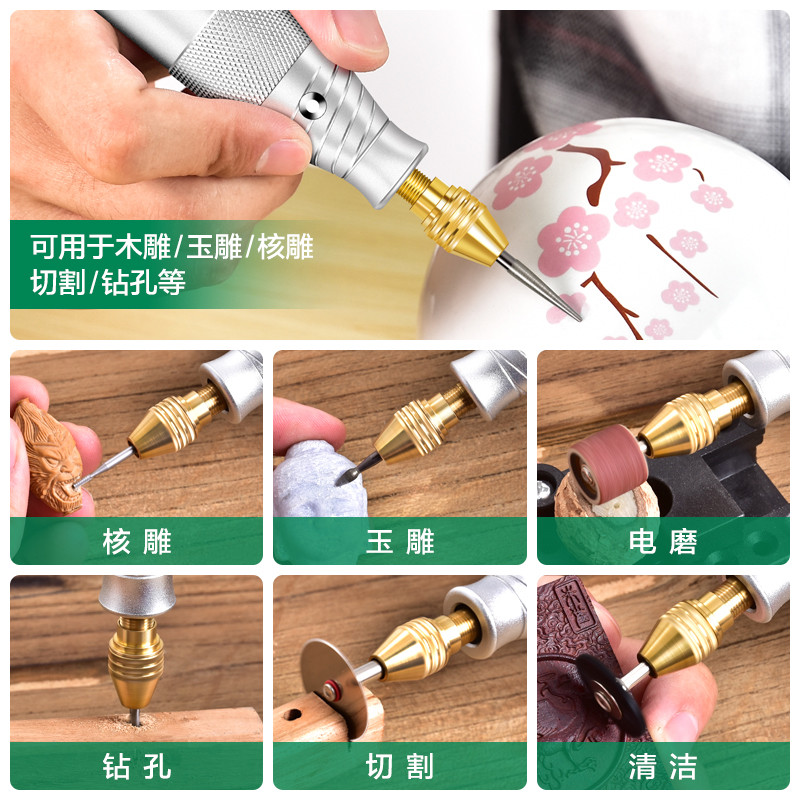 可用于木雕/玉雕/核雕
切割/钻孔等

核 雕

玉 雕

电 磨

钻 孔

切 割

清 洁