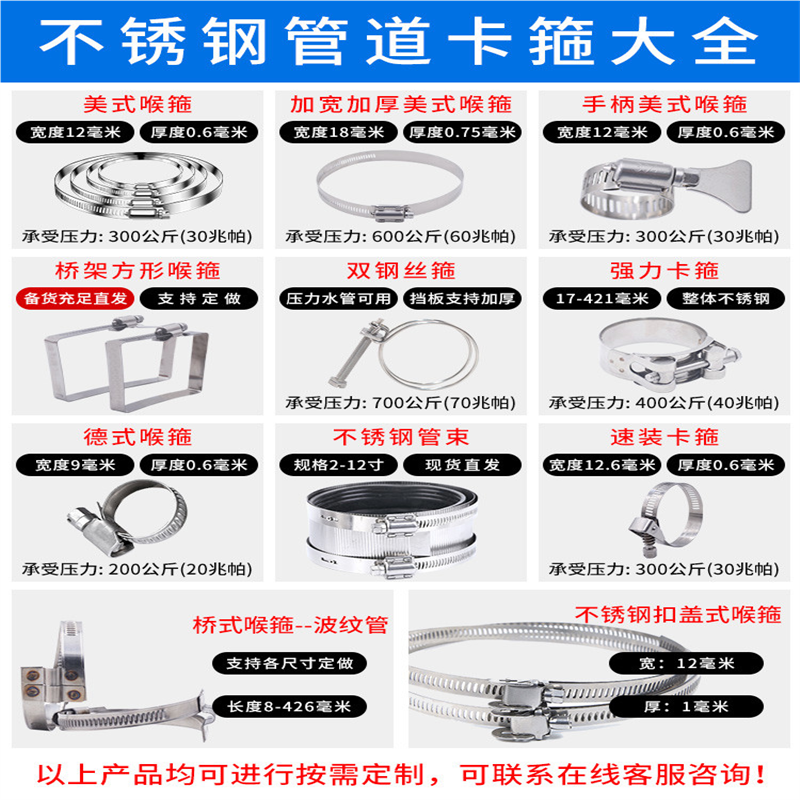 不锈钢管道卡箍大全

美式喉箍
宽度12毫米
厚度0.6毫米
承受压力: 300公斤(30兆帕)

加宽加厚美式喉箍
宽度18毫米
厚度0.75毫米
承受压力: 600公斤(60兆帕)

手柄美式喉箍
宽度12毫米
厚度0.6毫米
承受压力: 300公斤(30兆帕)

桥架方形喉箍
备货充足直发
支持定做

双钢丝箍
压力水管可用
挡板支持加厚
承受压力: 700公斤(70兆帕)

强力卡箍
17-421毫米
整体不锈钢
承受压力: 400公斤(40兆帕)

德式喉箍
宽度9毫米
厚度0.6毫米
承受压力: 200公斤(20兆帕)

不锈钢管束
规格2-12寸
现货直发

速装卡箍
宽度12.6毫米
厚度0.6毫米
承受压力: 300公斤(30兆帕)

桥式喉箍--波纹管
支持各尺寸定做
长度8-426毫米

不锈钢扣盖式喉箍
宽: 12毫米
厚: 1毫米

以上产品均可进行按需定制，可联系在线客服咨询!