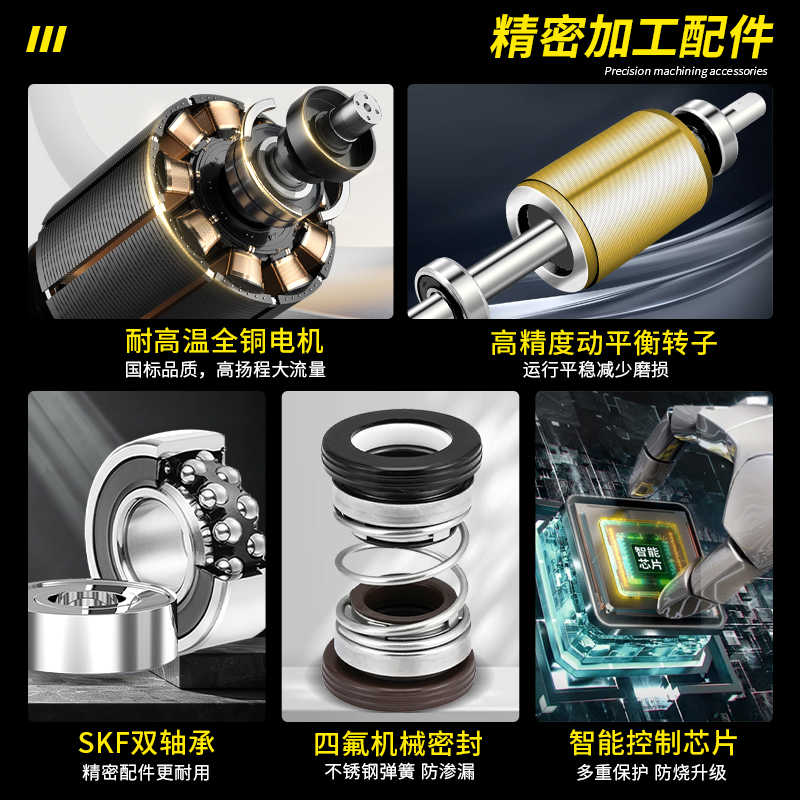 精密加工配件
Precision machining accessories

耐高温全铜电机
国标品质，高扬程大流量

高精度动平衡转子
运行平稳减少磨损

智能芯片

SKF双轴承
精密配件更耐用

四氟机械密封
不锈钢弹簧 防渗漏

智能控制芯片
多重保护 防烧升级