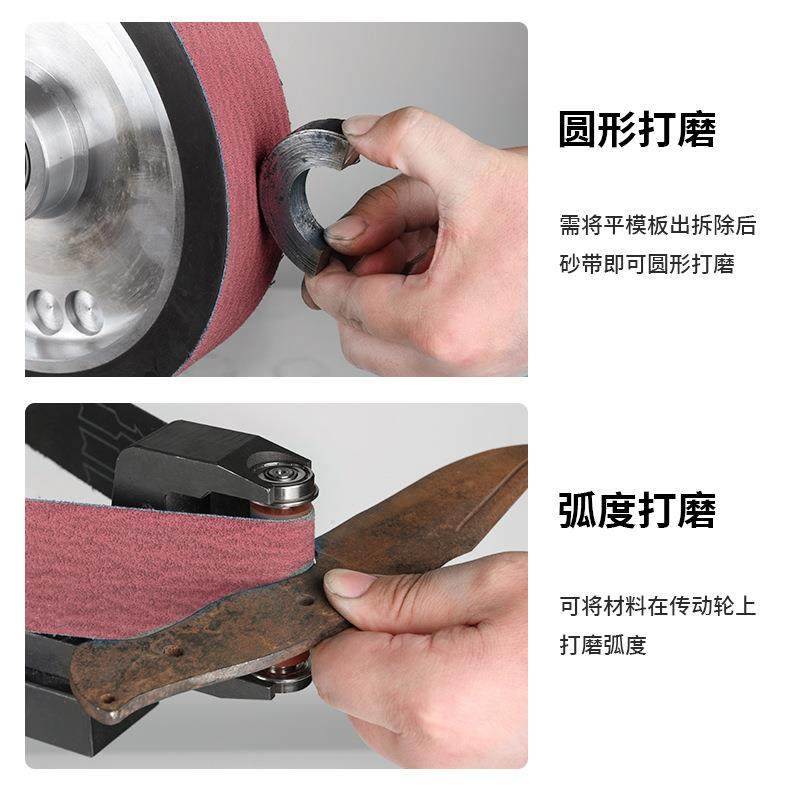 圆形打磨

需将平模板出拆除后砂带即可圆形打磨

弧度打磨

可将材料在传动轮上打磨弧度