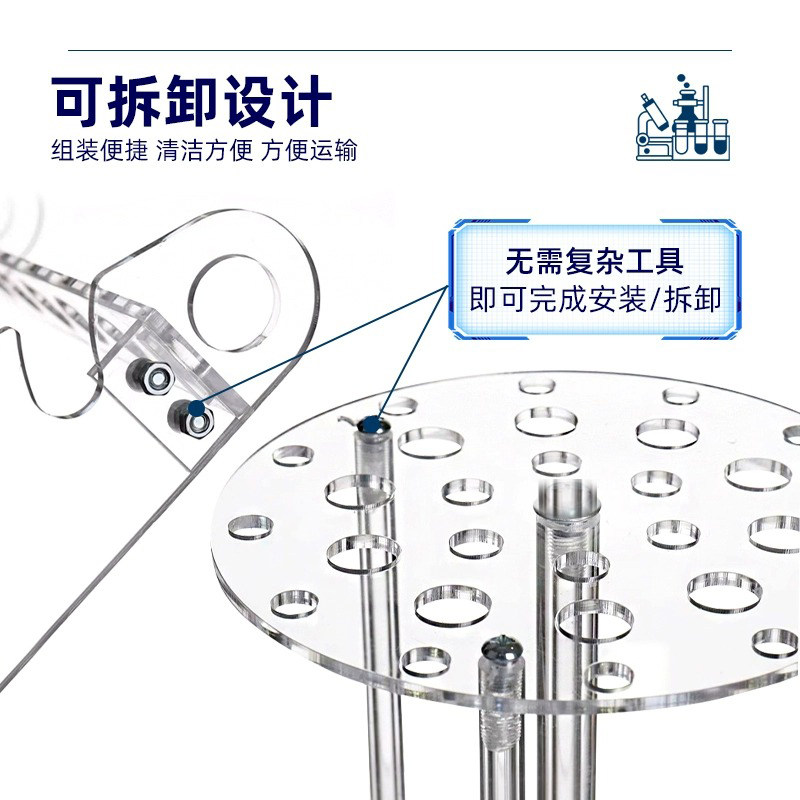 可拆卸设计
组装便捷 清洁方便 方便运输

无需复杂工具
即可完成安装/拆卸