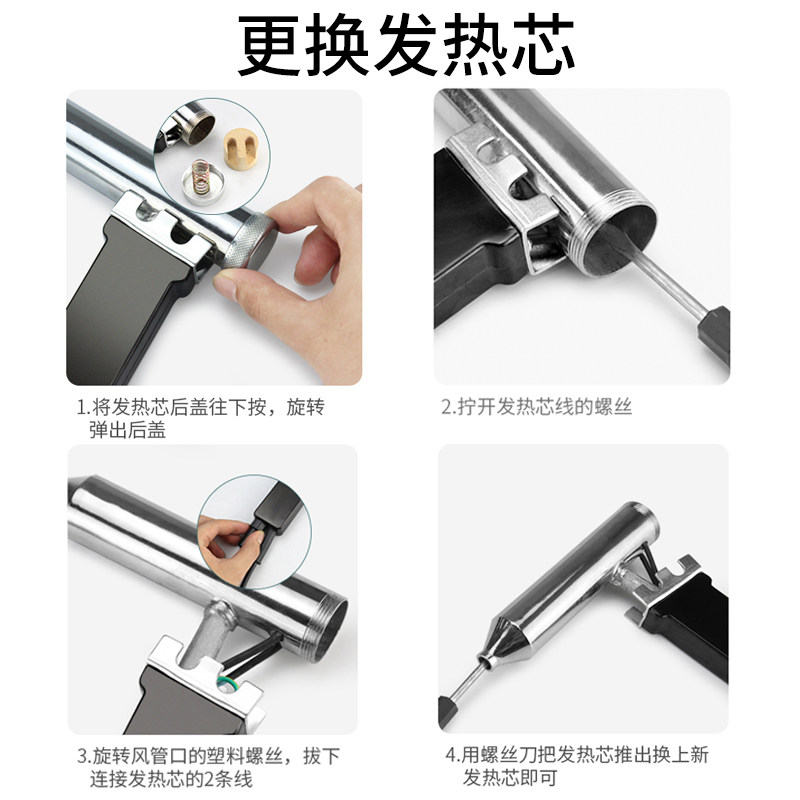 更换发热芯

1.将发热芯后盖往下按，旋转弹出后盖

2.拧开发热芯线的螺丝

3.旋转风管口的塑料螺丝，拔下连接发热芯的2条线

4.用螺丝刀把发热芯推出换上新发热芯即可