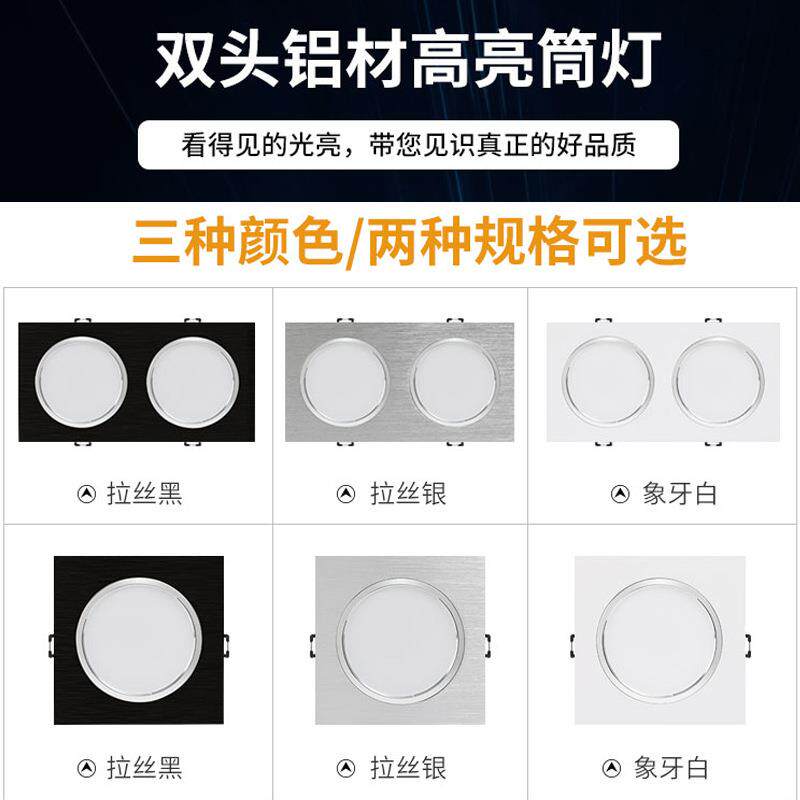 双头铝材高亮筒灯

看得见的光亮，带您见识真正的好品质

三种颜色/两种规格可选

拉丝黑

拉丝银

象牙白

拉丝黑

拉丝银

象牙白