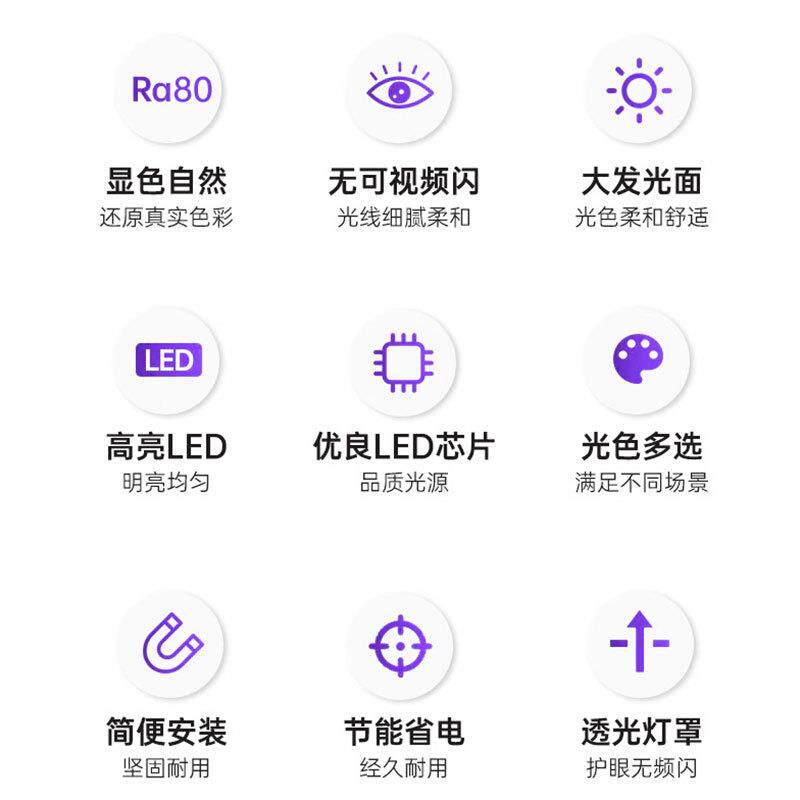 Ra80

显色自然
还原真实色彩

无可视频闪
光线细腻柔和

大发光面
光色柔和舒适

LED

高亮LED
明亮均匀

优良LED芯片
品质光源

光色多选
满足不同场景

简便安装
坚固耐用

节能省电
经久耐用

透光灯罩
护眼无频闪