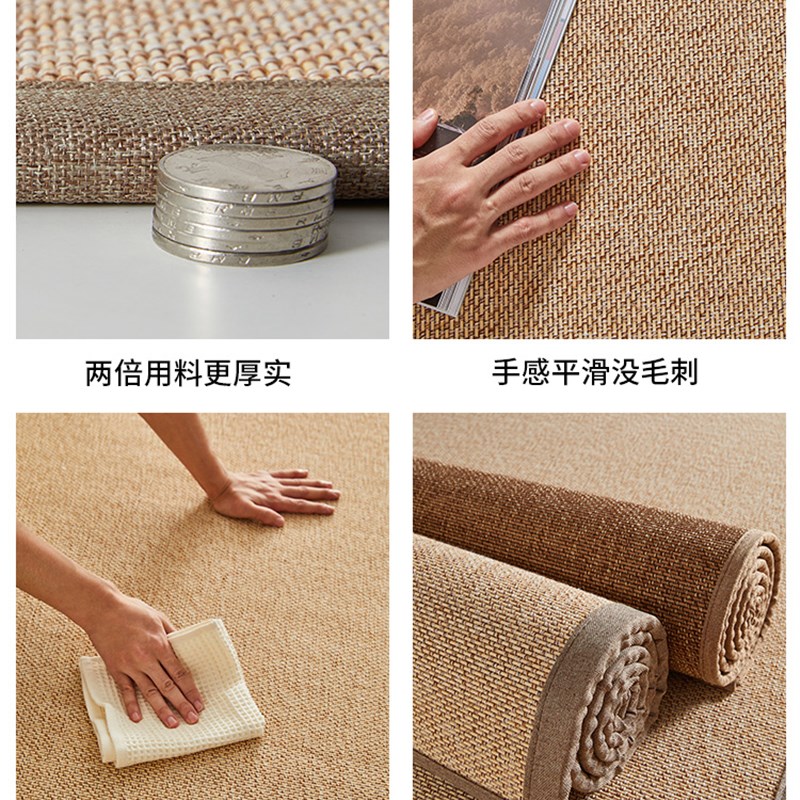 两倍用料更厚实

手感平滑没毛刺