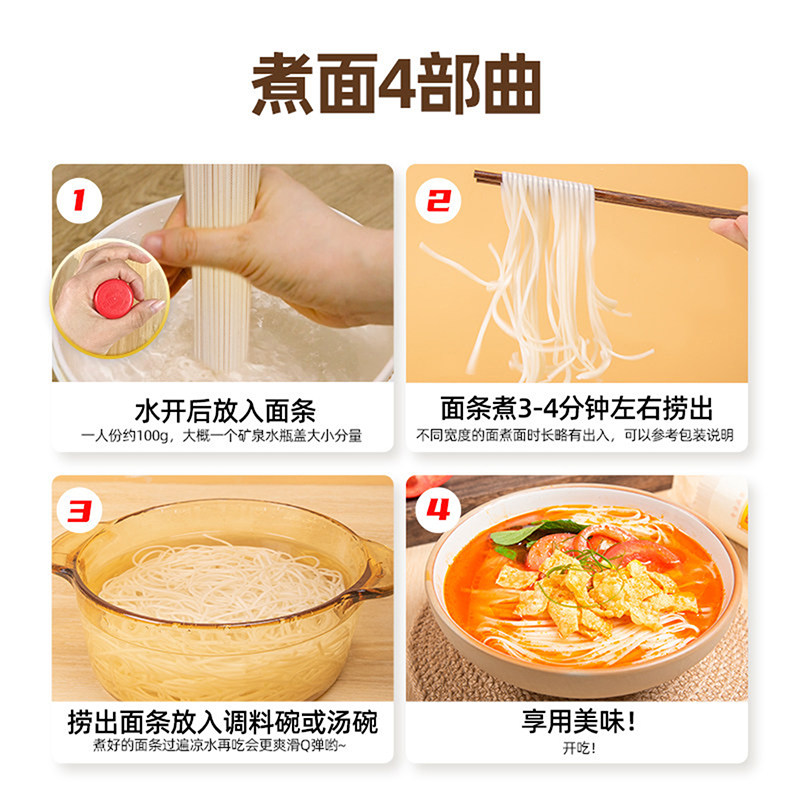 煮面4部曲

1

水开后放入面条

一人份约100g，大概一个矿泉水瓶盖大小分量

2

面条煮3-4分钟左右捞出

不同宽度的面煮面时长略有出入，可以参考包装说明

3

捞出面条放入调料碗或汤碗

煮好的面条过遍凉水再吃会更爽滑Q弹哟~

4

享用美味！

开吃！