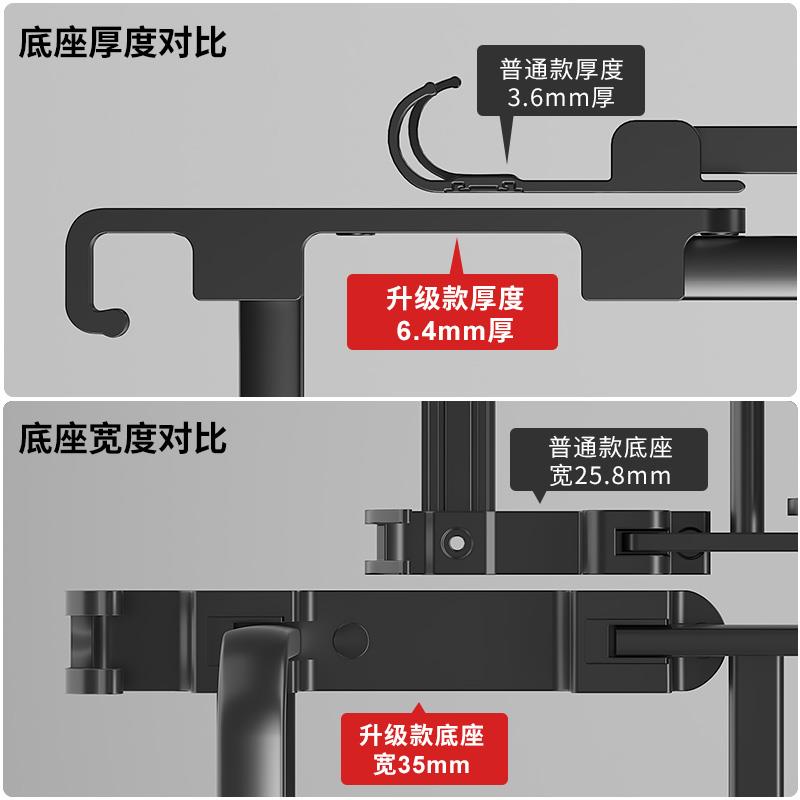 底座厚度对比

普通款厚度
3.6mm厚

升级款厚度
6.4mm厚

底座宽度对比

普通款底座
宽25.8mm

升级款底座
宽35mm