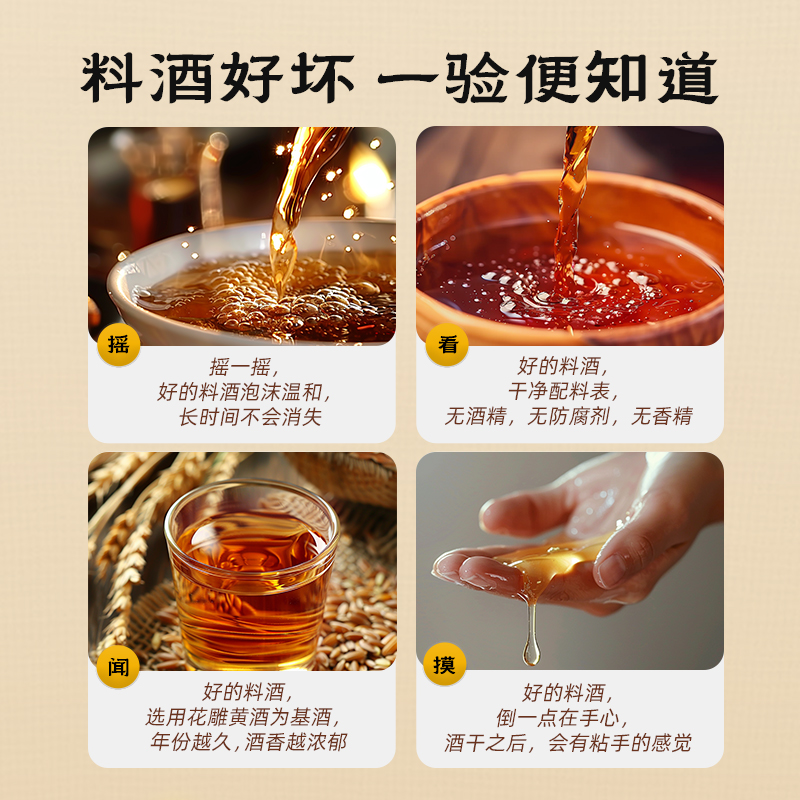 料酒好坏 一验便知道

摇

摇一摇，
好的料酒泡沫温和，
长时间不会消失

看

好的料酒，
干净配料表，
无酒精，无防腐剂，无香精

闻

好的料酒，
选用花雕黄酒为基酒，
年份越久，酒香越浓郁

摸

好的料酒，
倒一点在手心，
酒干之后，会有粘手的感觉