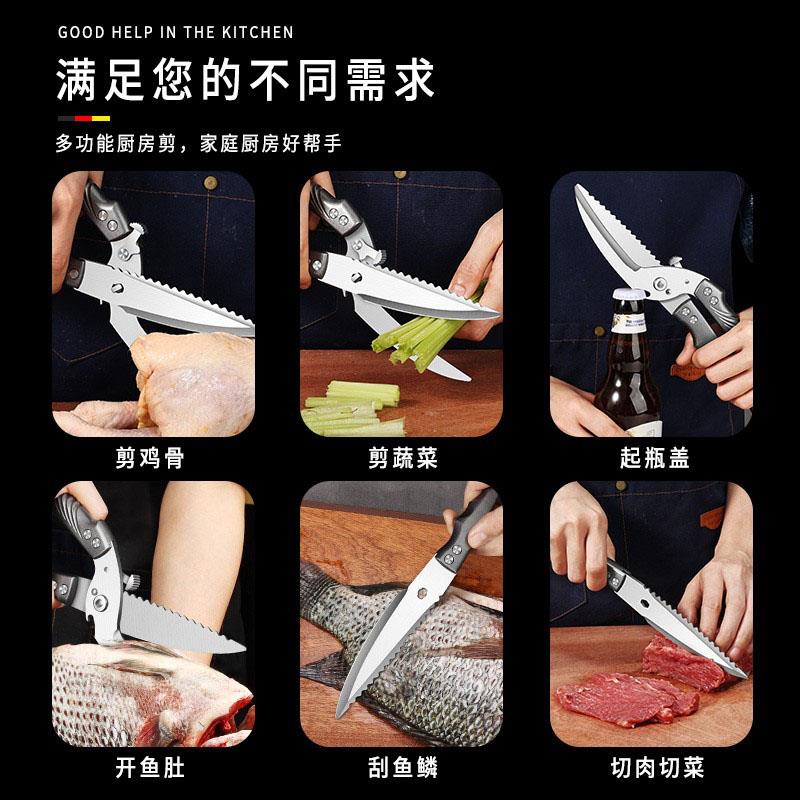 GOOD HELP IN THE KITCHEN

满足您的不同需求

多功能厨房剪，家庭厨房好帮手

剪鸡骨

剪蔬菜

起瓶盖

开鱼肚

刮鱼鳞

切肉切菜