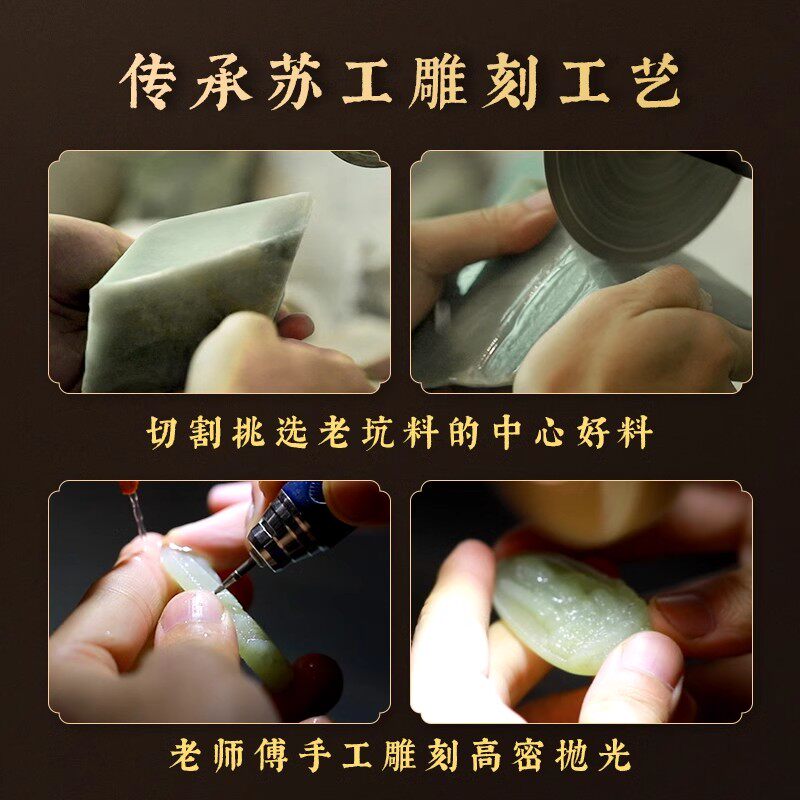 传承苏工雕刻工艺

切割挑选老坑料的中心好料

老师傅手工雕刻高密抛光