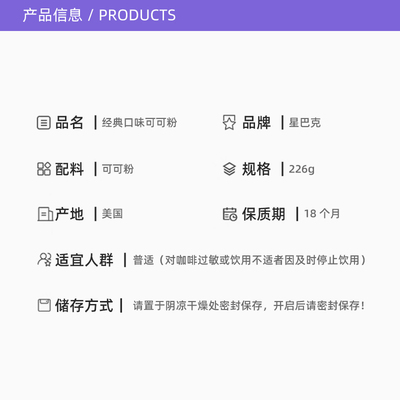 产品信息 / PRODUCTS

品名 | 经典口味可可粉

品牌 | 星巴克

配料 | 可可粉

规格 | 226g

产地 | 美国

保质期 | 18个月

适宜人群 | 普适（对咖啡过敏或饮用不适者因及时停止饮用）

储存方式 | 请置于阴凉干燥处密封保存，开启后请密封保存！