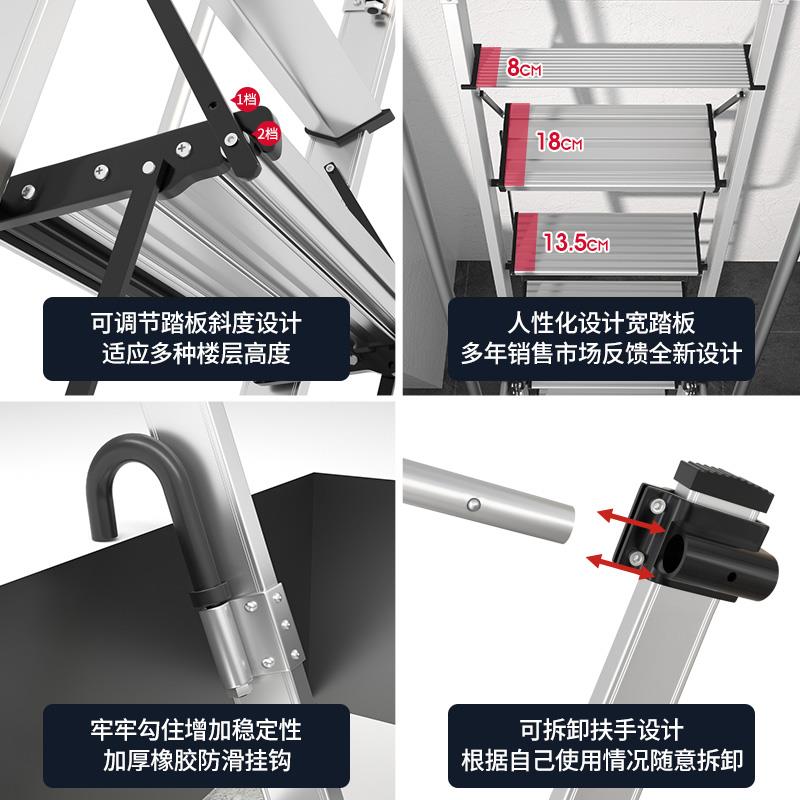 1档
2档
可调节踏板斜度设计
适应多种楼层高度

8CM
18CM
13.5CM
人性化设计宽踏板
多年销售市场反馈全新设计

牢牢勾住增加稳定性
加厚橡胶防滑挂钩

可拆卸扶手设计
根据自己使用情况随意拆卸