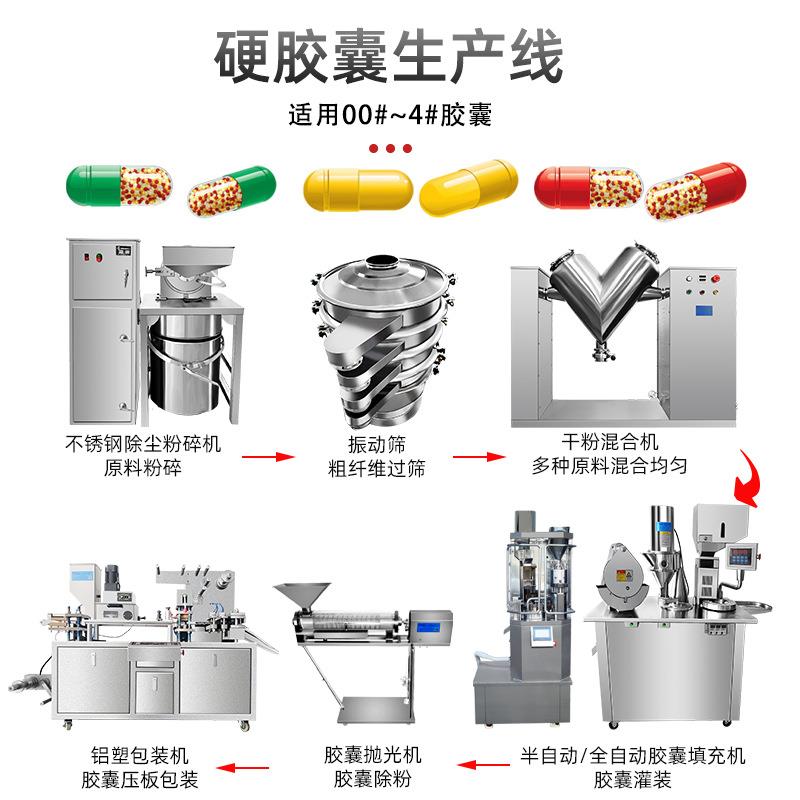 硬胶囊生产线

适用00#~4#胶囊

不锈钢除尘粉碎机
原料粉碎

振动筛
粗纤维过筛

干粉混合机
多种原料混合均匀

铝塑包装机
胶囊压板包装

胶囊抛光机
胶囊除粉

半自动/全自动胶囊填充机
胶囊灌装