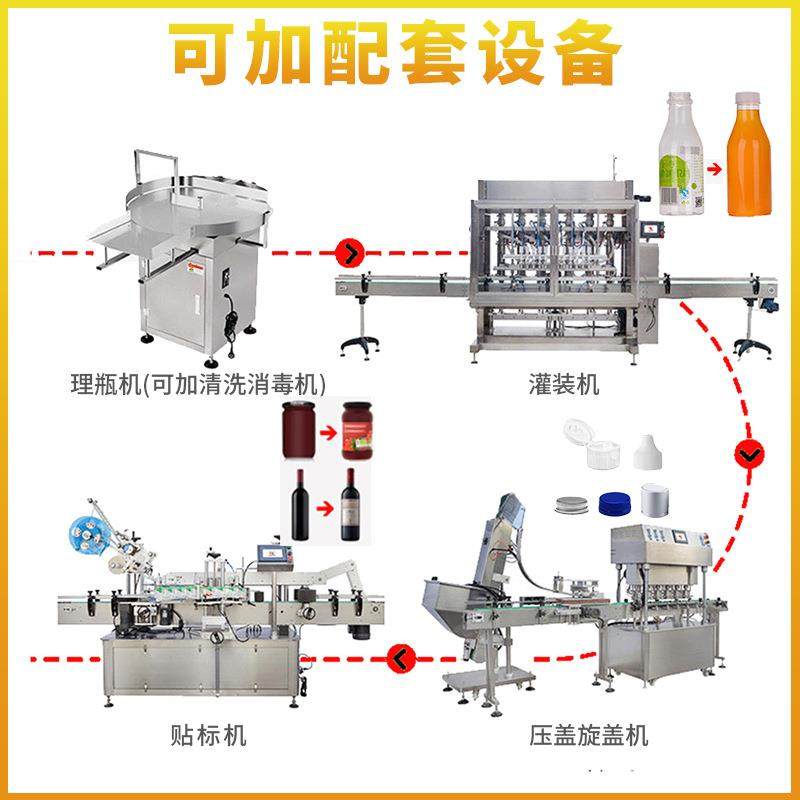 可加配套设备

理瓶机(可加清洗消毒机)

灌装机

贴标机

压盖旋盖机