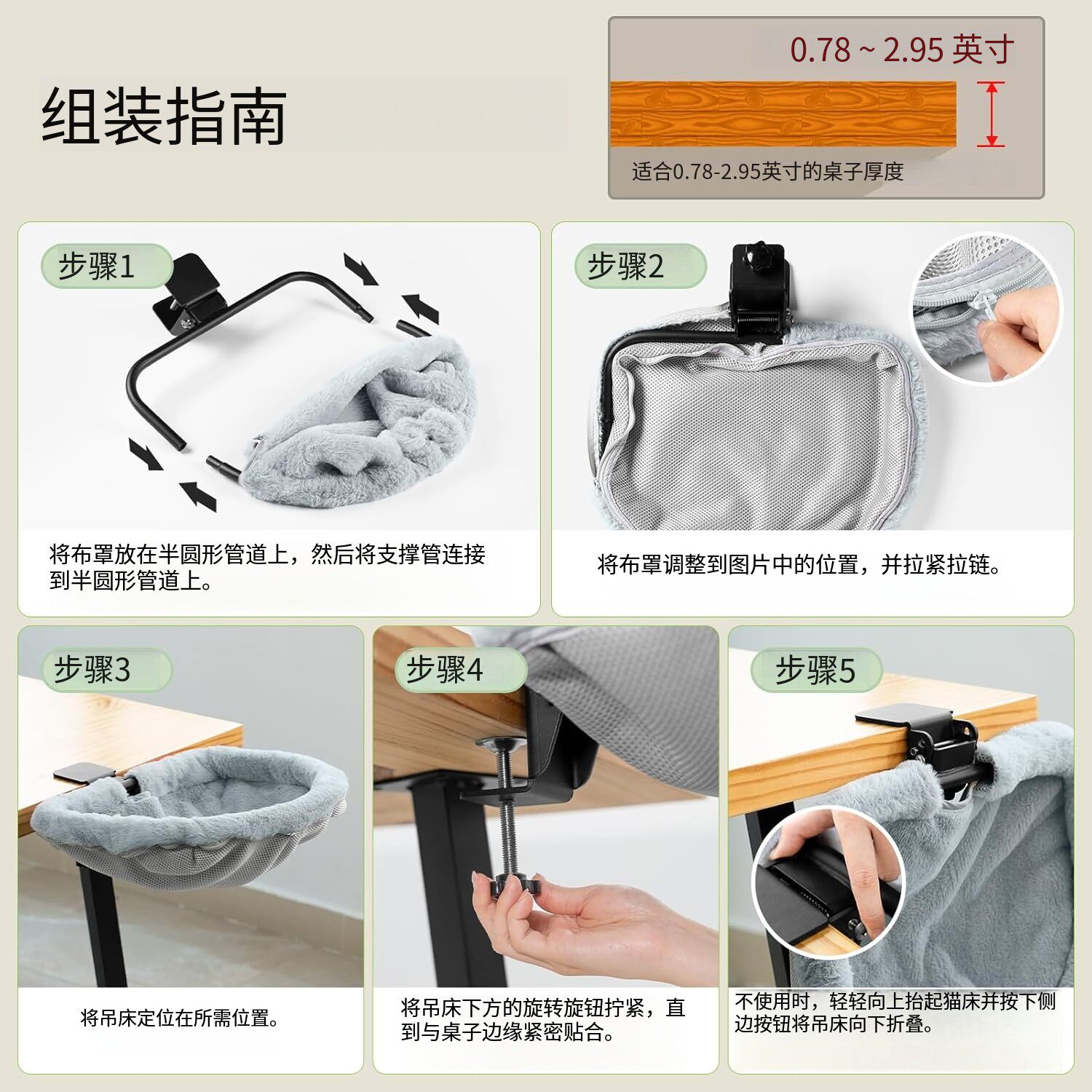 组装指南

0.78 ~ 2.95 英寸

适合0.78-2.95英寸的桌子厚度

步骤1

将布罩放在半圆形管道上，然后将支撑管连接到半圆形管道上。

步骤2

将布罩调整到图片中的位置，并拉紧拉链。

步骤3

将吊床定位在所需位置。

步骤4

将吊床下方的旋转旋钮拧紧，直到与桌子边缘紧密贴合。

步骤5

不使用时，轻轻向上抬起猫床并按下侧边按钮将吊床向下折叠。