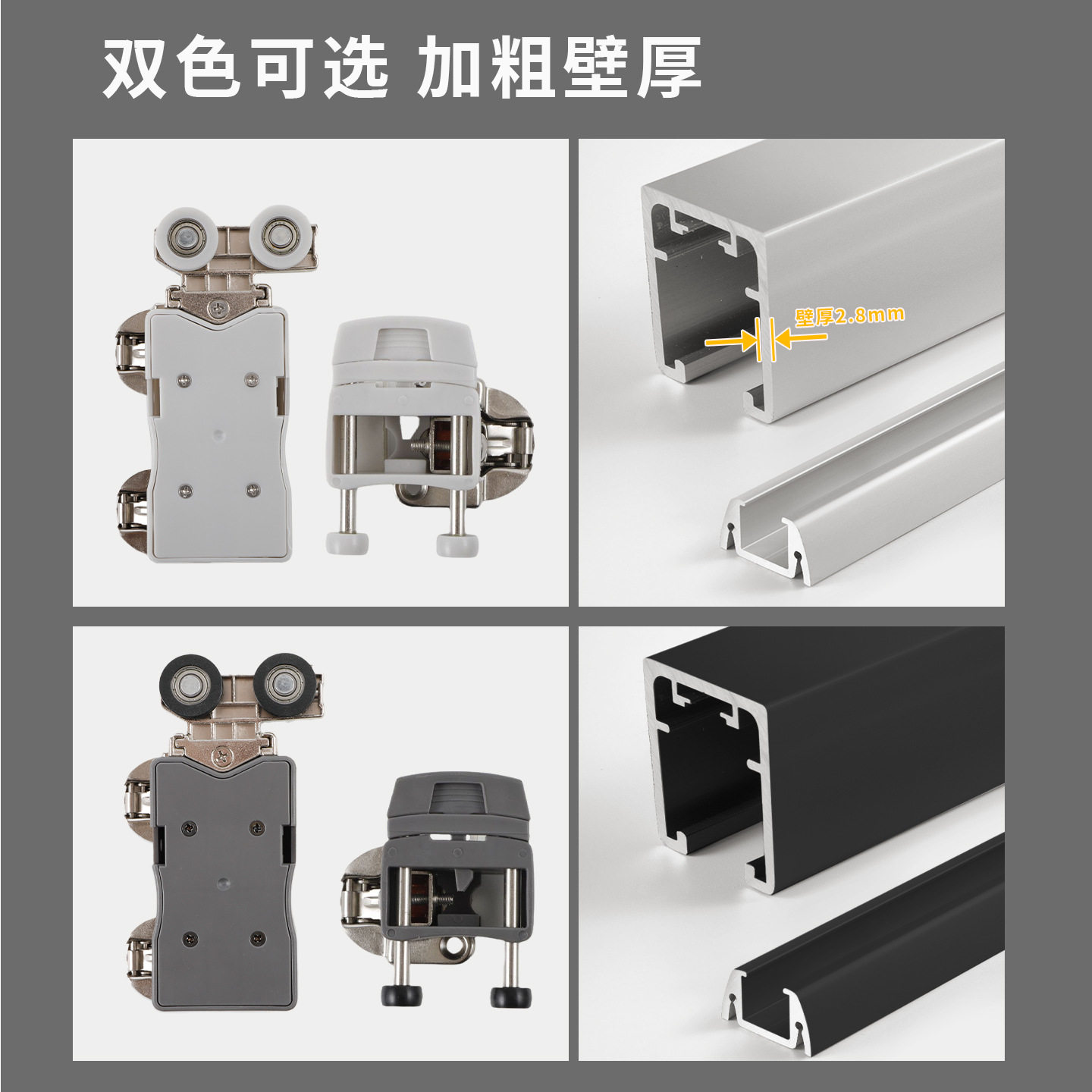 双色可选 加粗壁厚

壁厚2.8mm