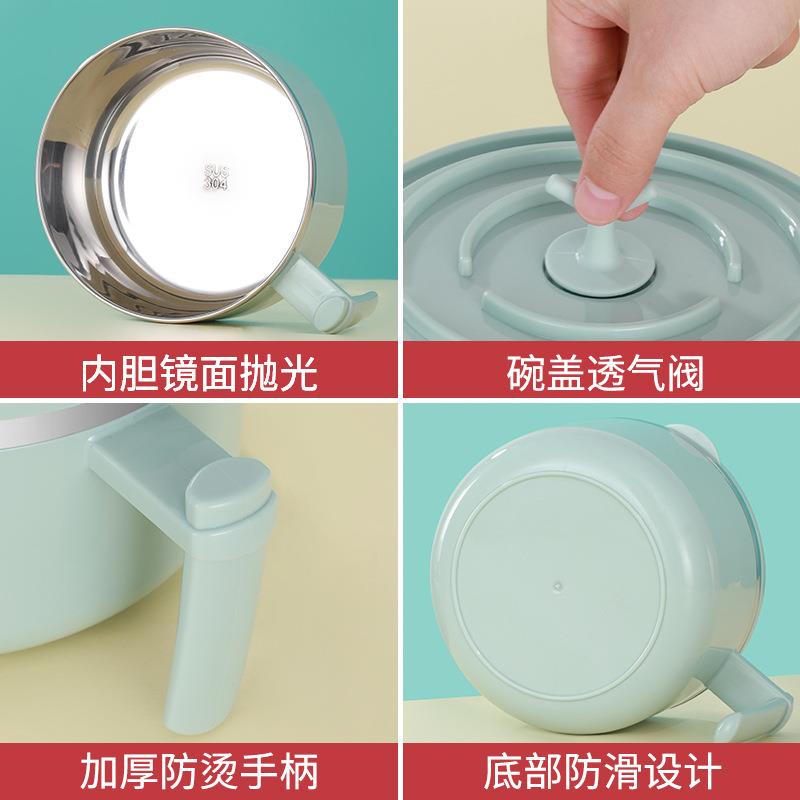 SUS
304

内胆镜面抛光

碗盖透气阀

加厚防烫手柄

底部防滑设计