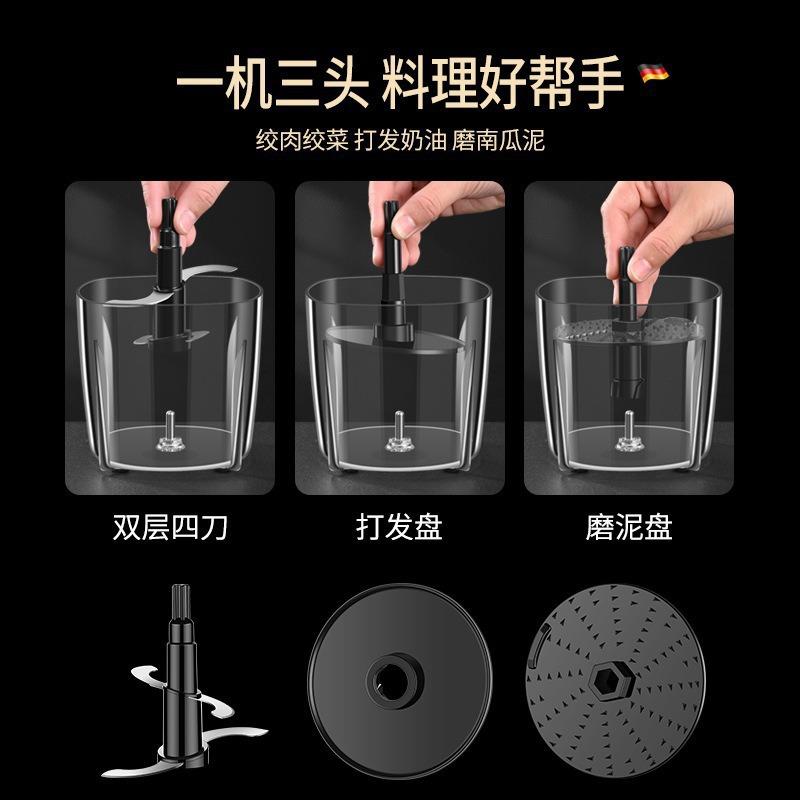 一机三头 料理好帮手

绞肉绞菜 打发奶油 磨南瓜泥

双层四刀

打发盘

磨泥盘