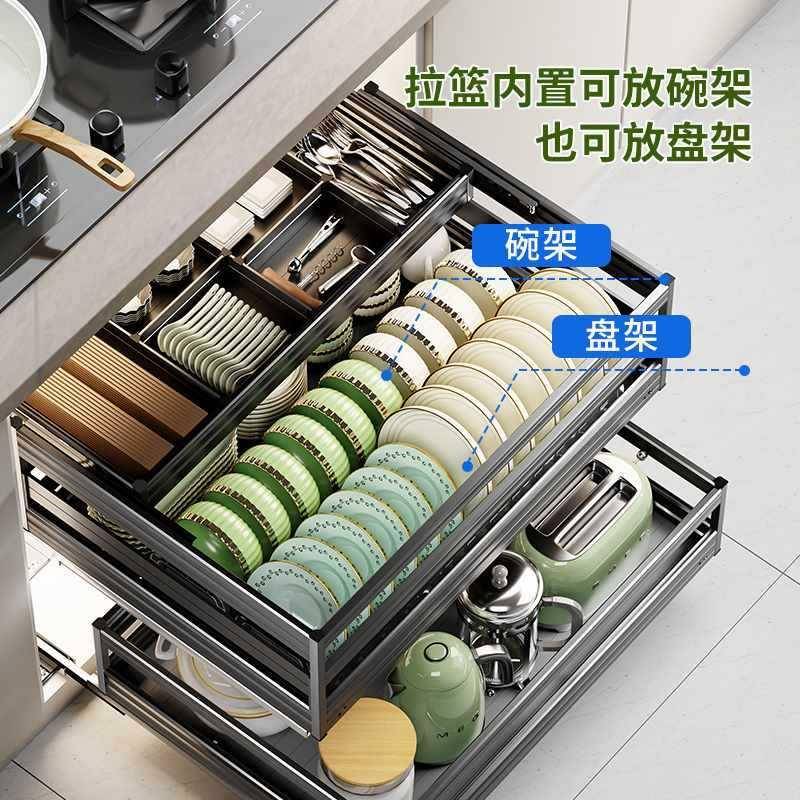 拉篮内置可放碗架
也可放盘架

碗架

盘架