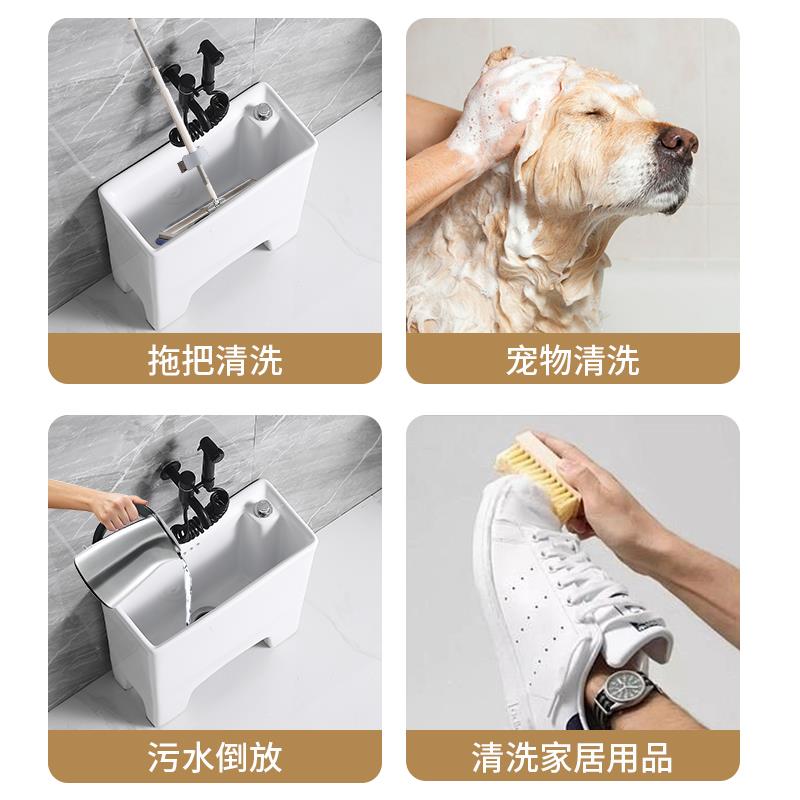 拖把清洗

宠物清洗

污水倒放

清洗家居用品