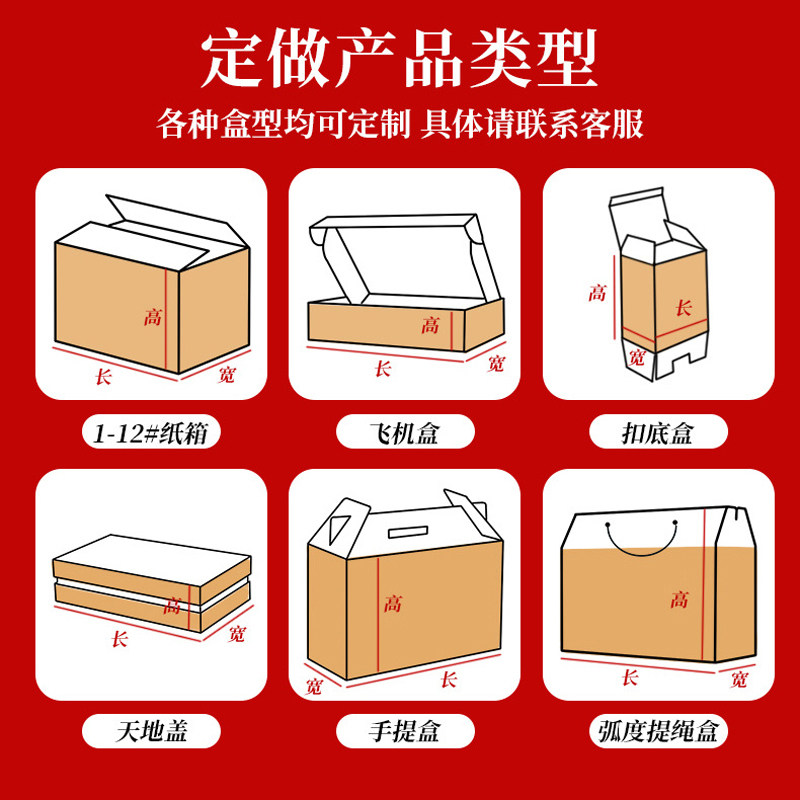 定做产品类型

各种盒型均可定制 具体请联系客服

高
长
宽

1-12#纸箱

高
长
宽

飞机盒

高
长
宽

扣底盒

高
长
宽

天地盖

高
宽
长

手提盒

高
长
宽

弧度提绳盒