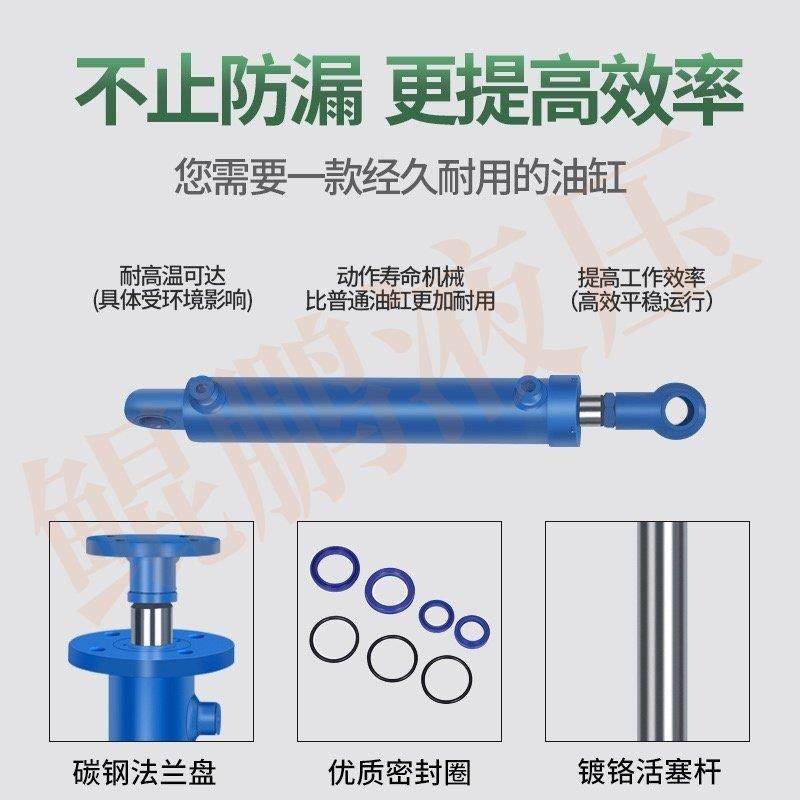 不止防漏 更提高效率

您需要一款经久耐用的油缸

耐高温可达
(具体受环境影响)

动作寿命机械
比普通油缸更加耐用

提高工作效率
(高效平稳运行)

鲲鹏液压

碳钢法兰盘

优质密封圈

镀铬活塞杆