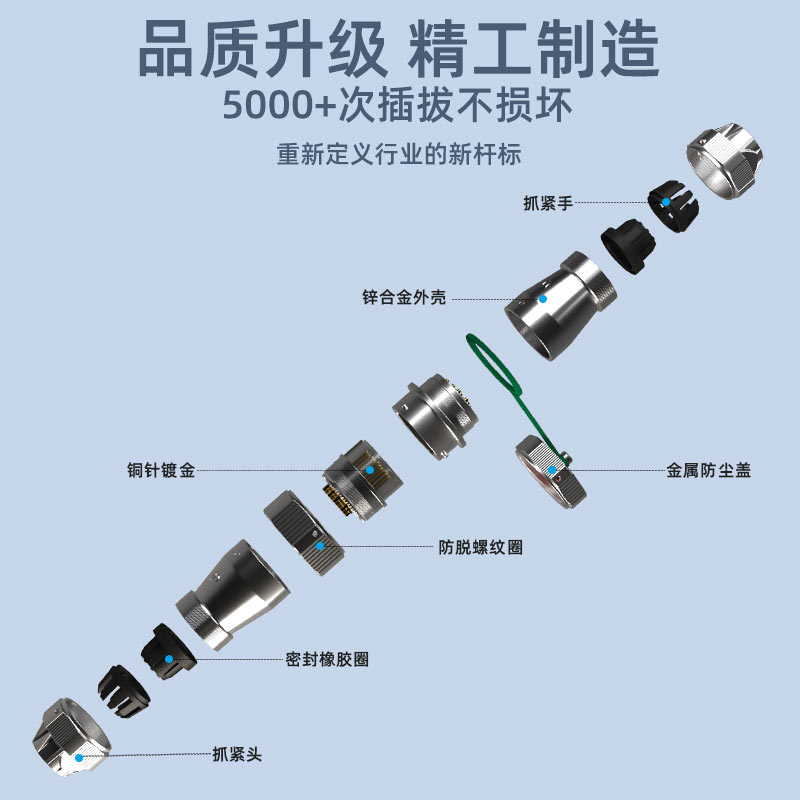 品质升级 精工制造
5000+次插拔不损坏
重新定义行业的新杆标

抓紧手
锌合金外壳
铜针镀金
金属防尘盖
防脱螺纹圈
密封橡胶圈
抓紧头