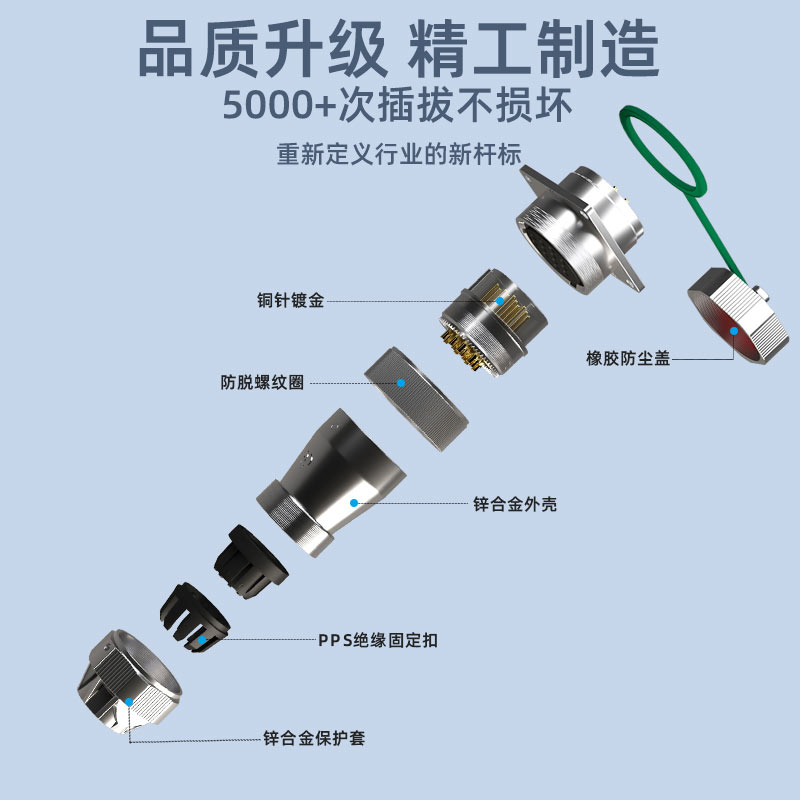 品质升级 精工制造
5000+次插拔不损坏
重新定义行业的新杆标

铜针镀金
橡胶防尘盖
防脱螺纹圈
锌合金外壳
PPS绝缘固定扣
锌合金保护套