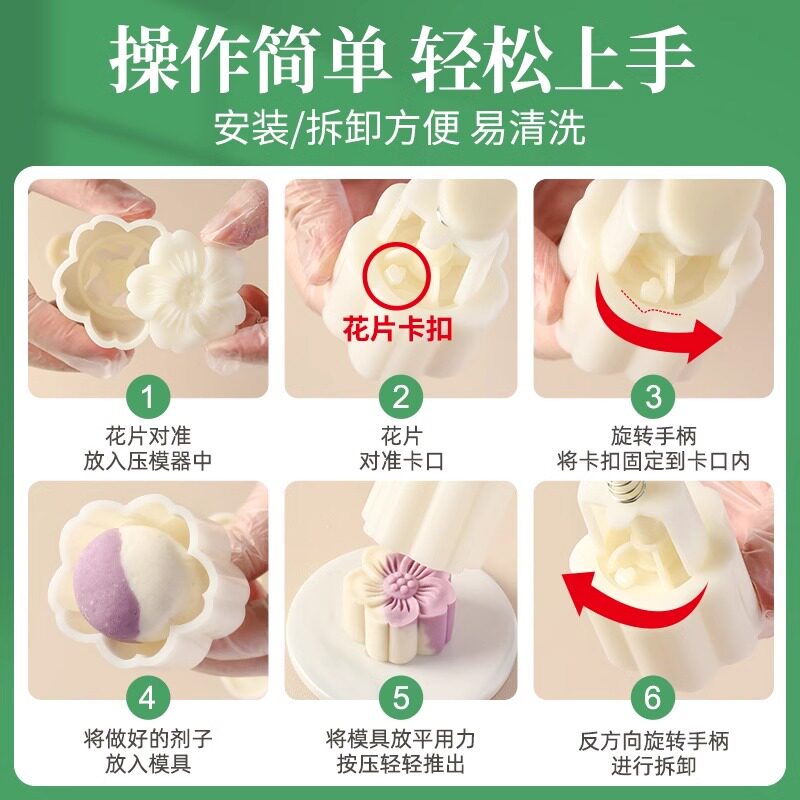 操作简单 轻松上手

安装/拆卸方便 易清洗

花片卡扣

1
花片对准
放入压模器中

2
花片
对准卡口

3
旋转手柄
将卡扣固定到卡口内

4
将做好的剂子
放入模具

5
将模具放平用力
按压轻轻推出

6
反方向旋转手柄
进行拆卸