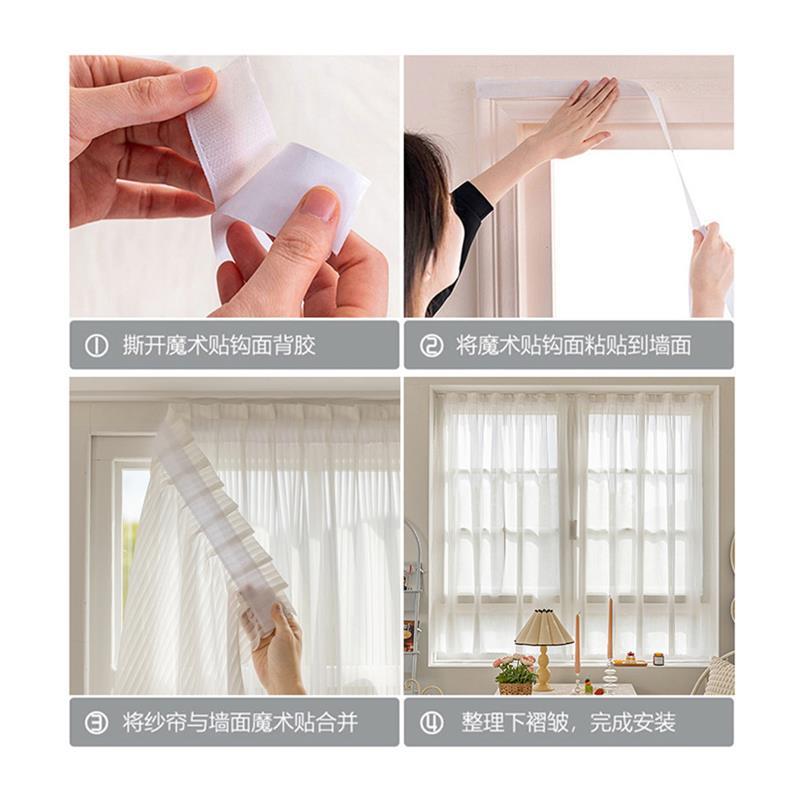 ① 撕开魔术贴钩面背胶

② 将魔术贴钩面粘贴到墙面

③ 将纱帘与墙面魔术贴合并

④ 整理下褶皱，完成安装