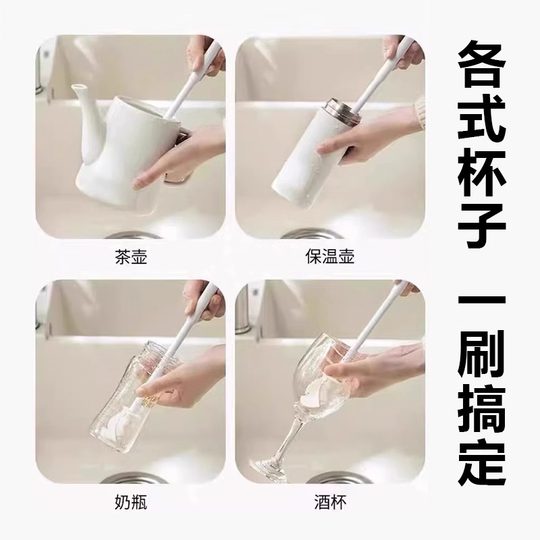 茶壶

保温壶

奶瓶

酒杯

各式杯子

一刷搞定