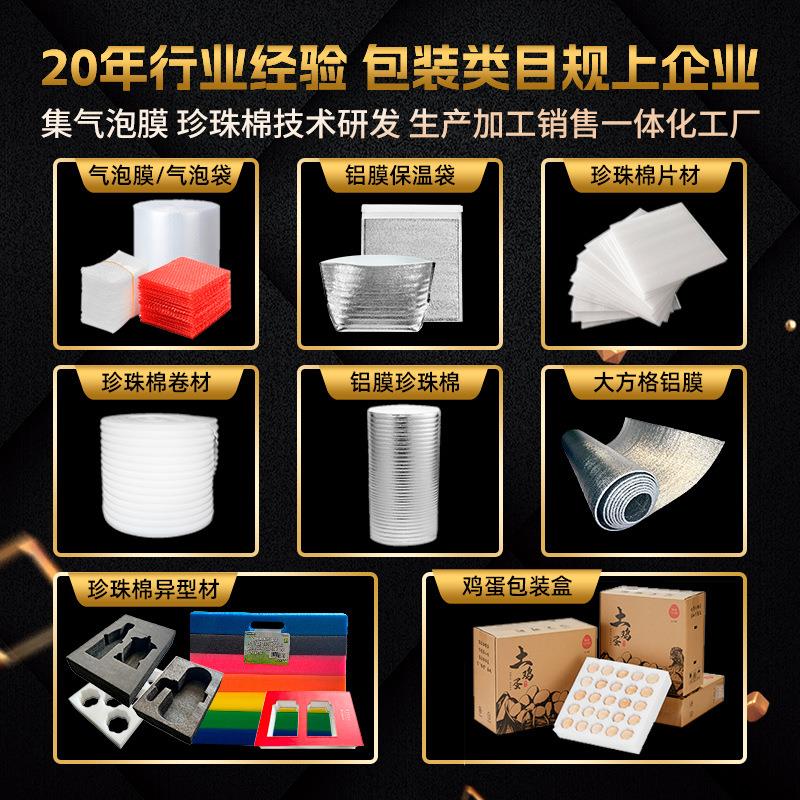 20年行业经验 包装类目规上企业

集气泡膜 珍珠棉技术研发 生产加工销售一体化工厂

气泡膜/气泡袋

铝膜保温袋

珍珠棉片材

珍珠棉卷材

铝膜珍珠棉

大方格铝膜

珍珠棉异型材

鸡蛋包装盒

土鸡蛋

土鸡蛋