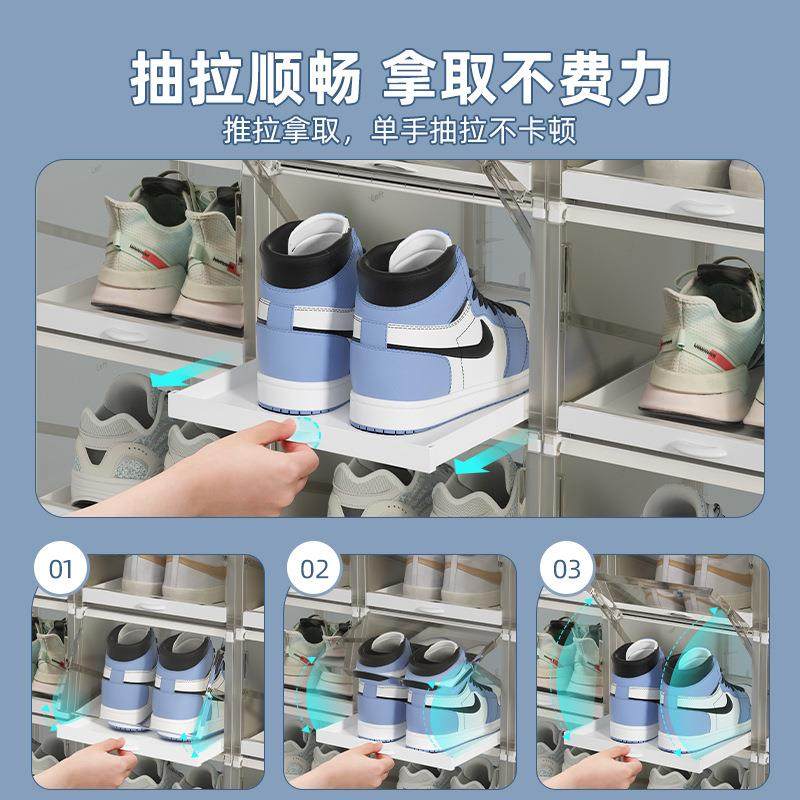 抽拉顺畅 拿取不费力

推拉拿取，单手抽拉不卡顿

01

02

03