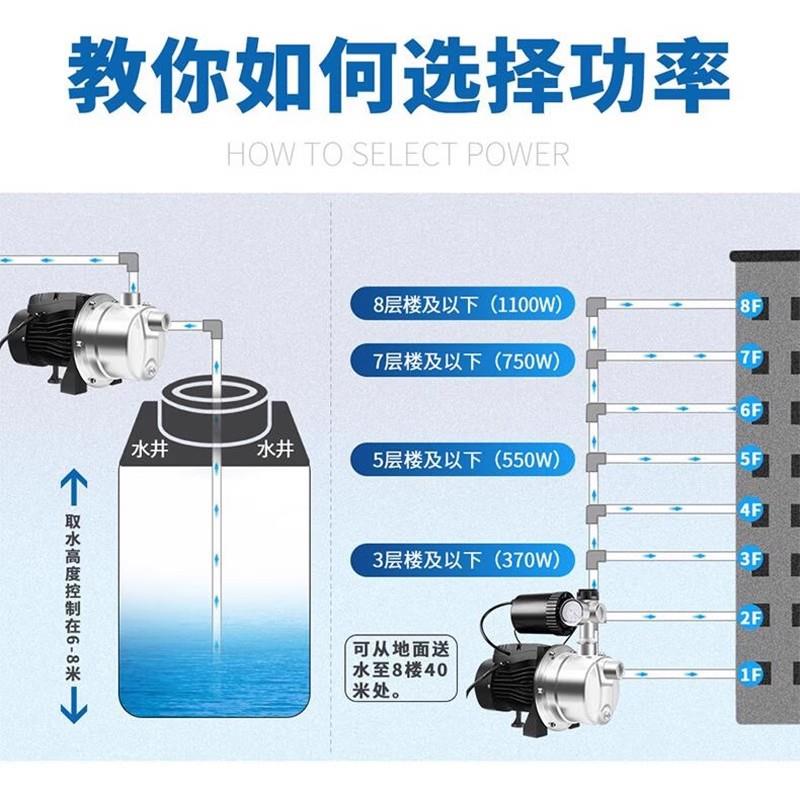 教你如何选择功率

HOW TO SELECT POWER

水井 水井

取水高度控制在6-8米

8层楼及以下（1100W）

7层楼及以下（750W）

5层楼及以下（550W）

3层楼及以下（370W）

可从地面送水至8楼40米处。

8F
7F
6F
5F
4F
3F
2F
1F