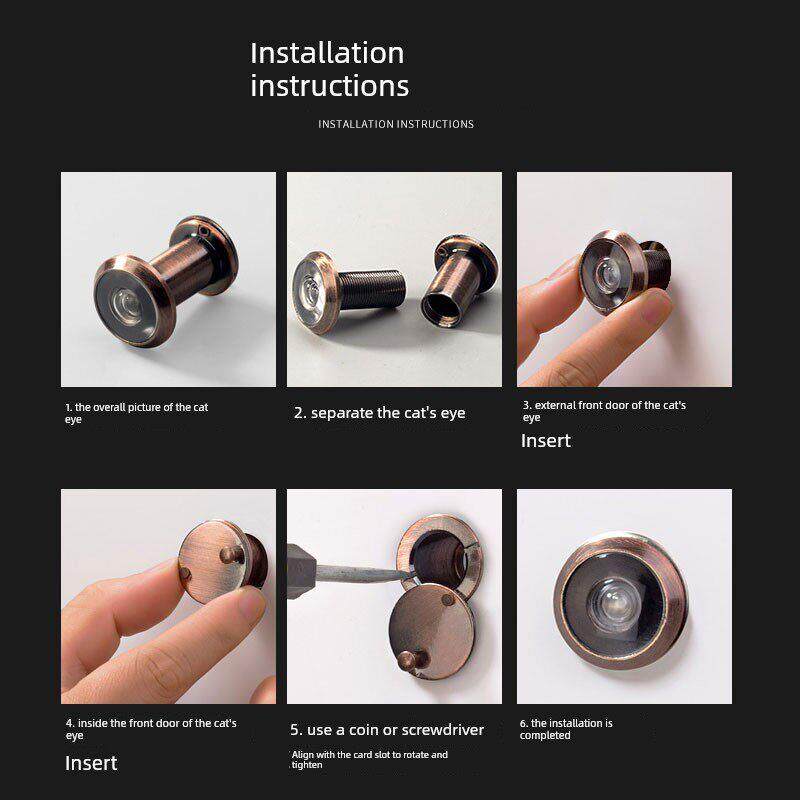 Installation instructions

INSTALLATION INSTRUCTIONS

1. the overall picture of the cat eye

2. separate the cat's eye

3. external front door of the cat's eye

Insert

4. inside the front door of the cat's eye

Insert

5. use a coin or screwdriver

Align with the card slot to rotate and tighten

6. the installation is completed