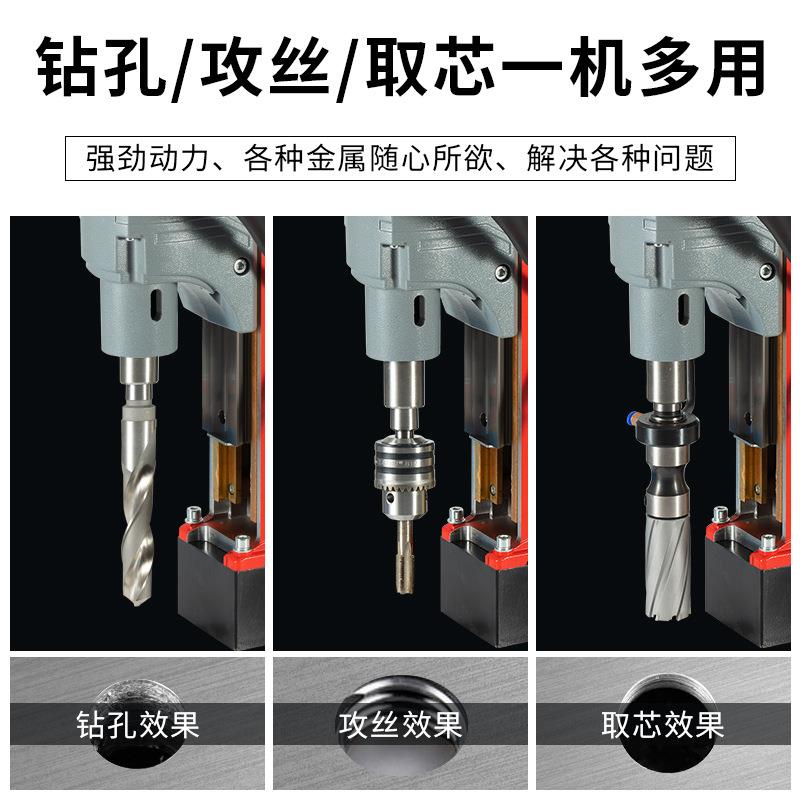 钻孔/攻丝/取芯一机多用

强劲动力、各种金属随心所欲、解决各种问题

钻孔效果

攻丝效果

取芯效果