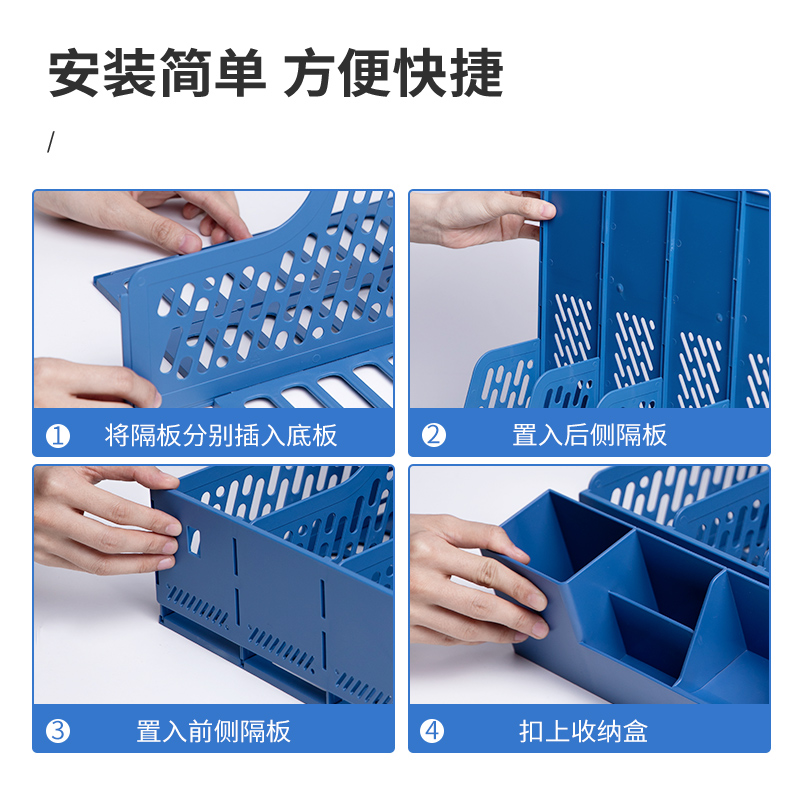 安装简单 方便快捷

/

① 将隔板分别插入底板

② 置入后侧隔板

③ 置入前侧隔板

④ 扣上收纳盒