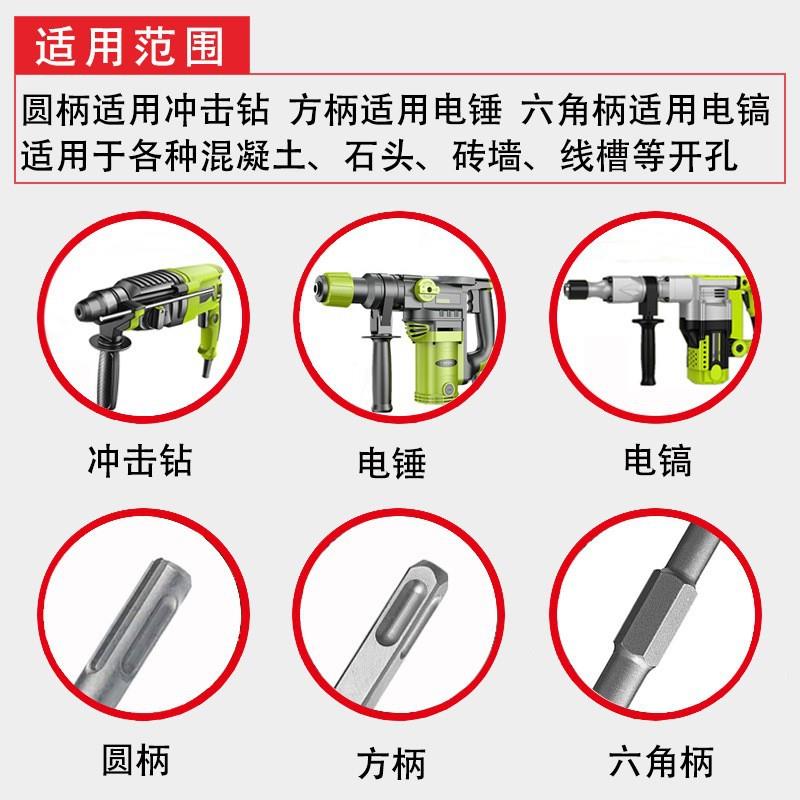 适用范围

圆柄适用冲击钻 方柄适用电锤 六角柄适用电镐
适用于各种混凝土、石头、砖墙、线槽等开孔

冲击钻

电锤

电镐

圆柄

方柄

六角柄