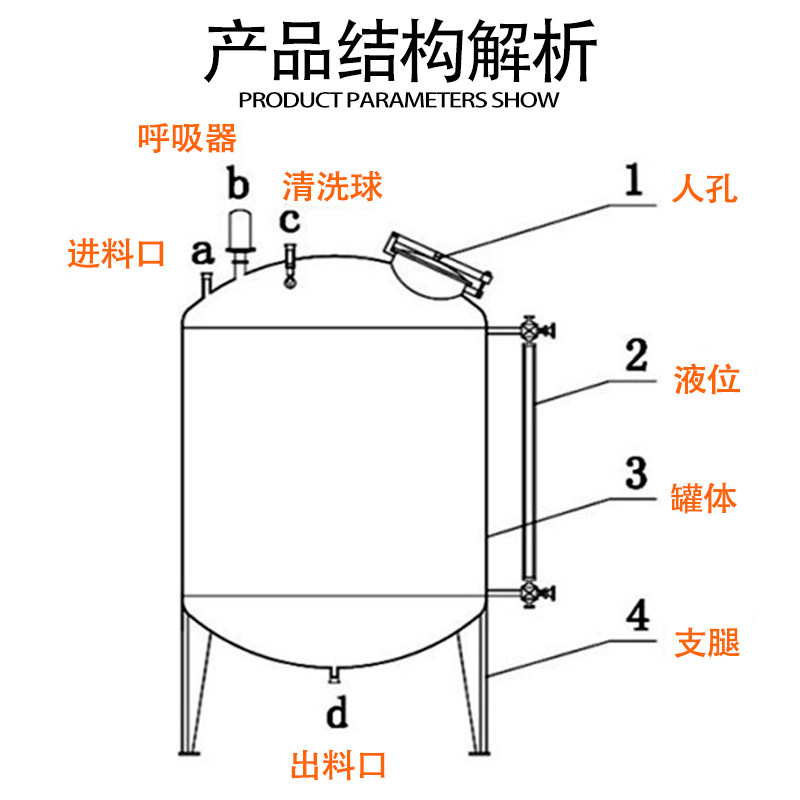 产品结构解析
PRODUCT PARAMETERS SHOW

呼吸器
b
清洗球
c
进料口
a
1 人孔
2 液位
3 罐体
4 支腿
d
出料口