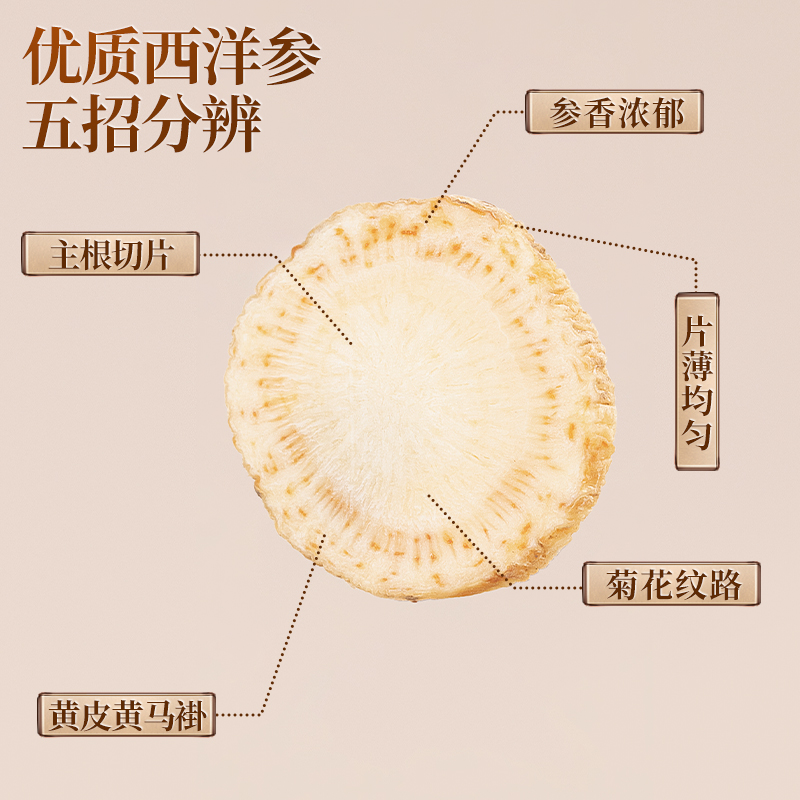 优质西洋参
五招分辨

参香浓郁

主根切片

片薄均匀

菊花纹路

黄皮黄马褂