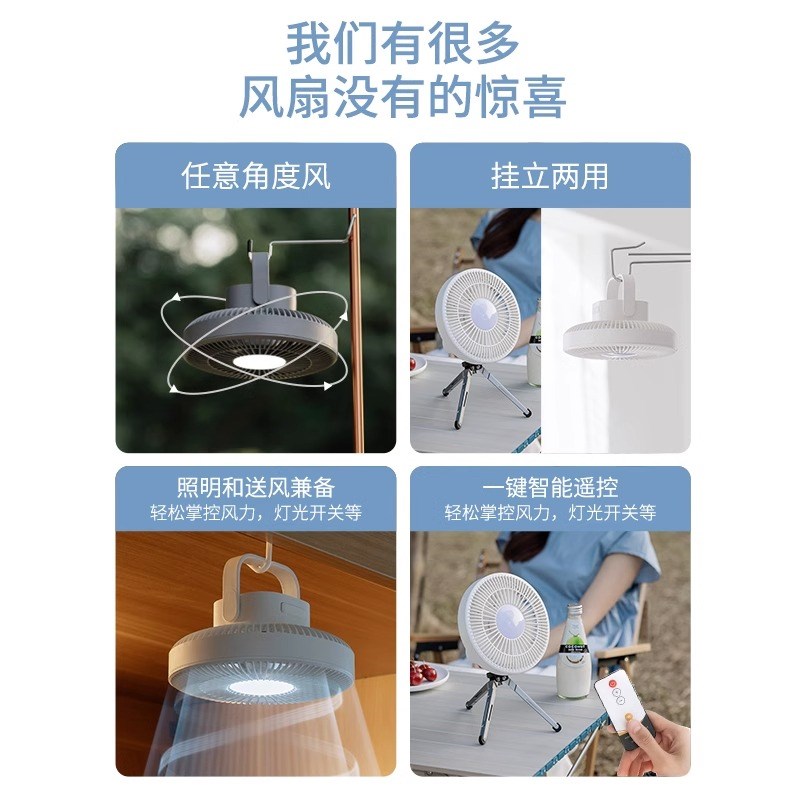 我们有很多
风扇没有的惊喜

任意角度风

挂立两用

照明和送风兼备
轻松掌控风力，灯光开关等

一键智能遥控
轻松掌控风力，灯光开关等