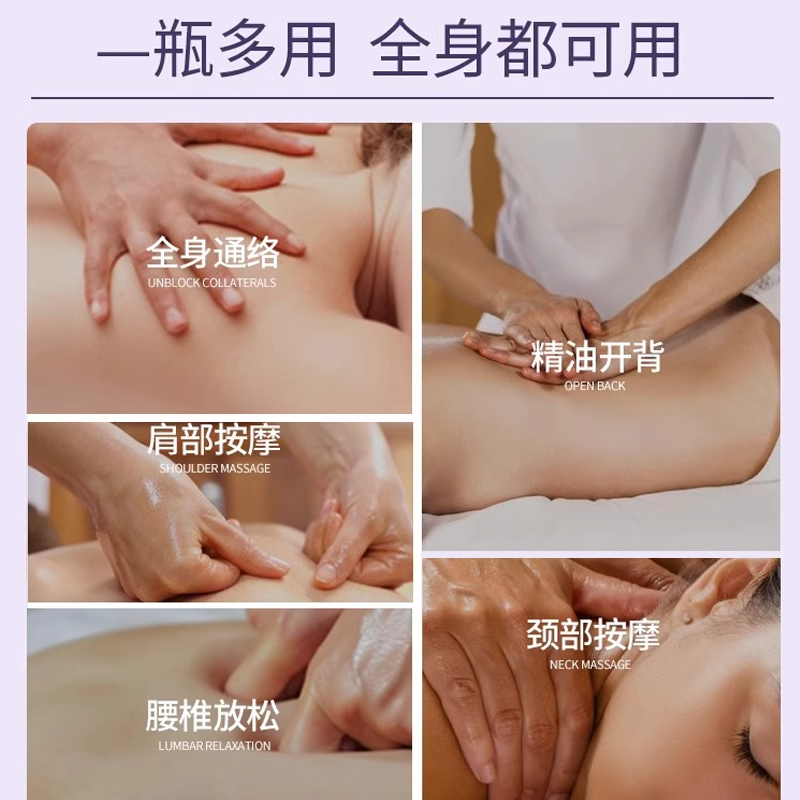 一瓶多用 全身都可用

全身通络
UNBLOCK COLLATERALS

肩部按摩
SHOULDER MASSAGE

腰椎放松
LUMBAR RELAXATION

精油开背
OPEN BACK

颈部按摩
NECK MASSAGE