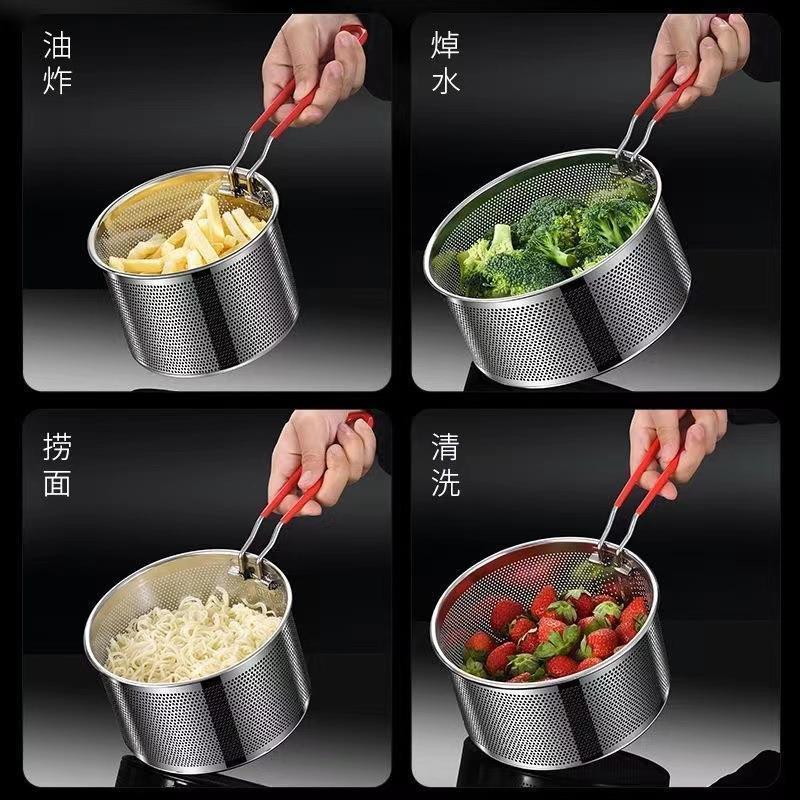 油炸

焯水

捞面

清洗