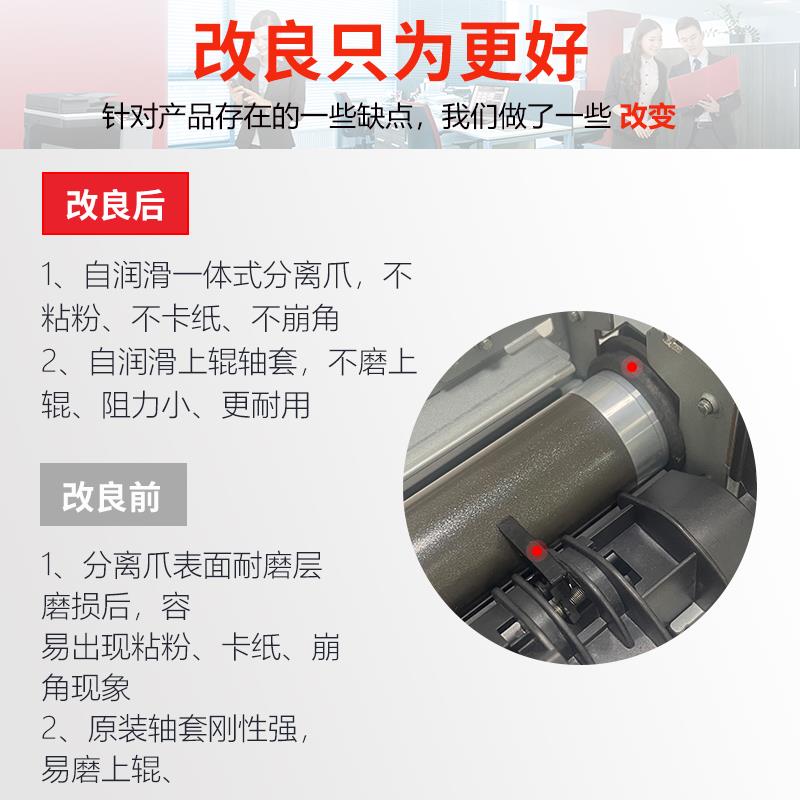 改良只为更好

针对产品存在的一些缺点，我们做了一些 改变

改良后

1、自润滑一体式分离爪，不粘粉、不卡纸、不崩角
2、自润滑上辊轴套，不磨上辊、阻力小、更耐用

改良前

1、分离爪表面耐磨层磨损后，容易出现粘粉、卡纸、崩角现象
2、原装轴套刚性强，易磨上辊、