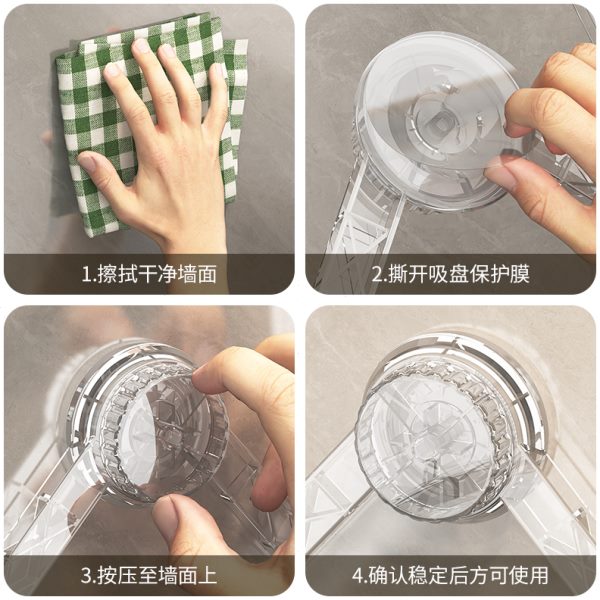 1.擦拭干净墙面

2.撕开吸盘保护膜

3.按压至墙面上

4.确认稳定后方可使用