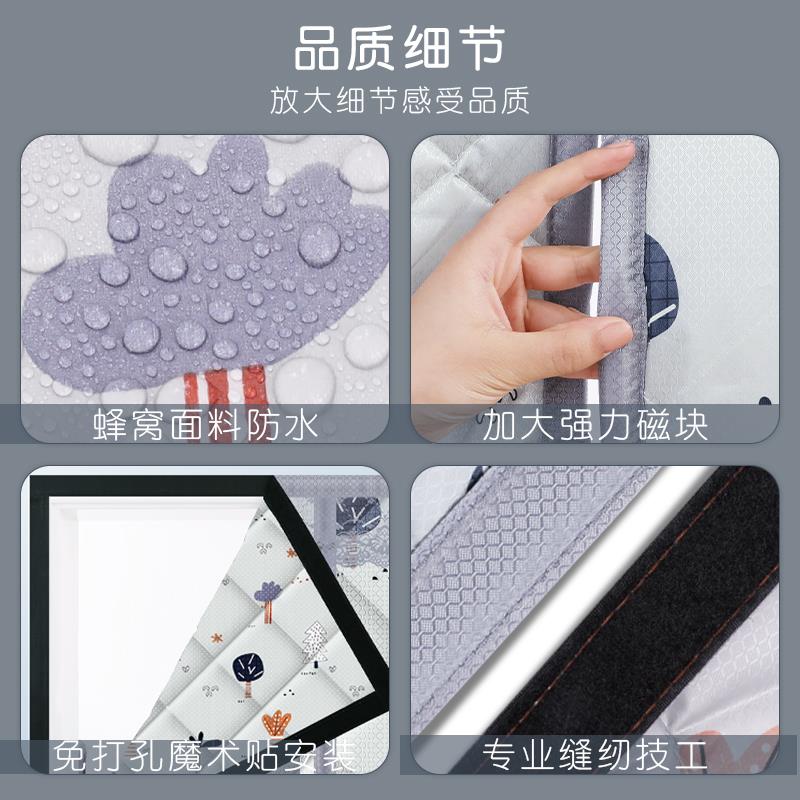 品质细节
放大细节感受品质

蜂窝面料防水

加大强力磁块

免打孔魔术贴安装

专业缝纫技工