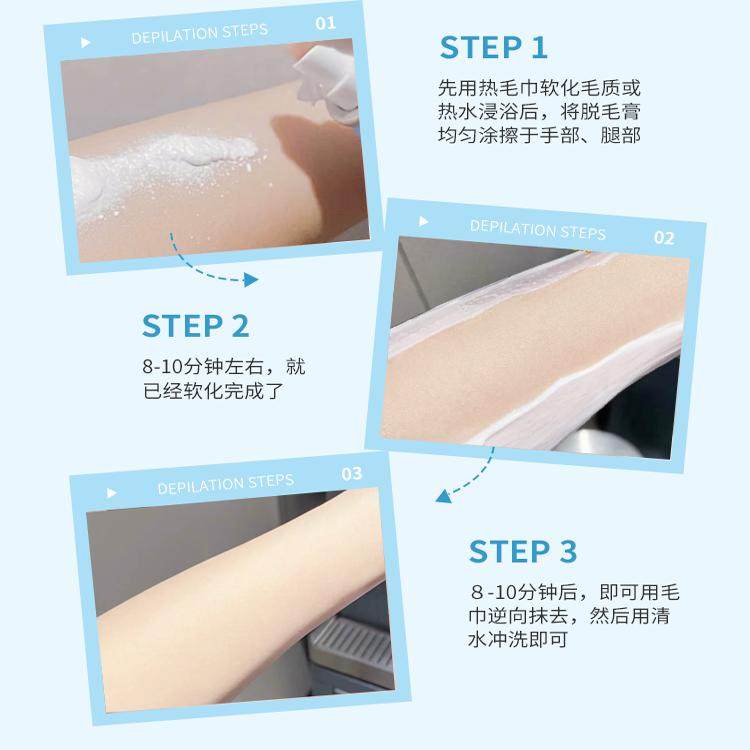 DEPILATION STEPS 01

STEP 1

先用热毛巾软化毛质或热水浸浴后，将脱毛膏均匀涂擦于手部、腿部

DEPILATION STEPS 02

STEP 2

8-10分钟左右，就已经软化完成了

DEPILATION STEPS 03

STEP 3

8-10分钟后，即可用毛巾逆向抹去，然后用清水冲洗即可