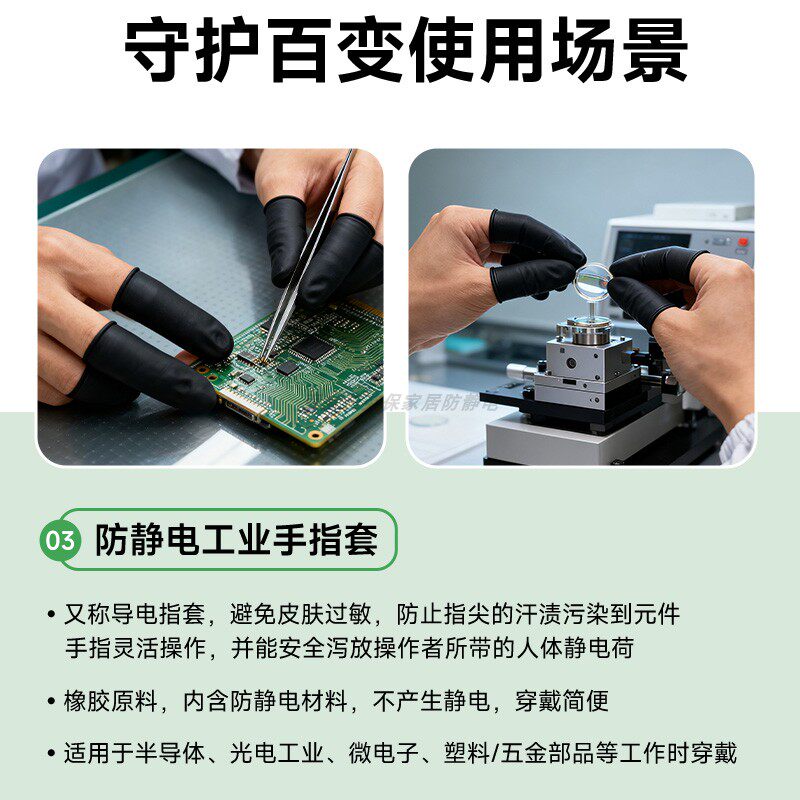 守护百变使用场景

保家居防静电

03 防静电工业手指套

• 又称导电指套，避免皮肤过敏，防止指尖的汗渍污染到元件 手指灵活操作，并能安全泻放操作者所带的人体静电荷

• 橡胶原料，内含防静电材料，不产生静电，穿戴简便

• 适用于半导体、光电工业、微电子、塑料/五金部品等工作时穿戴